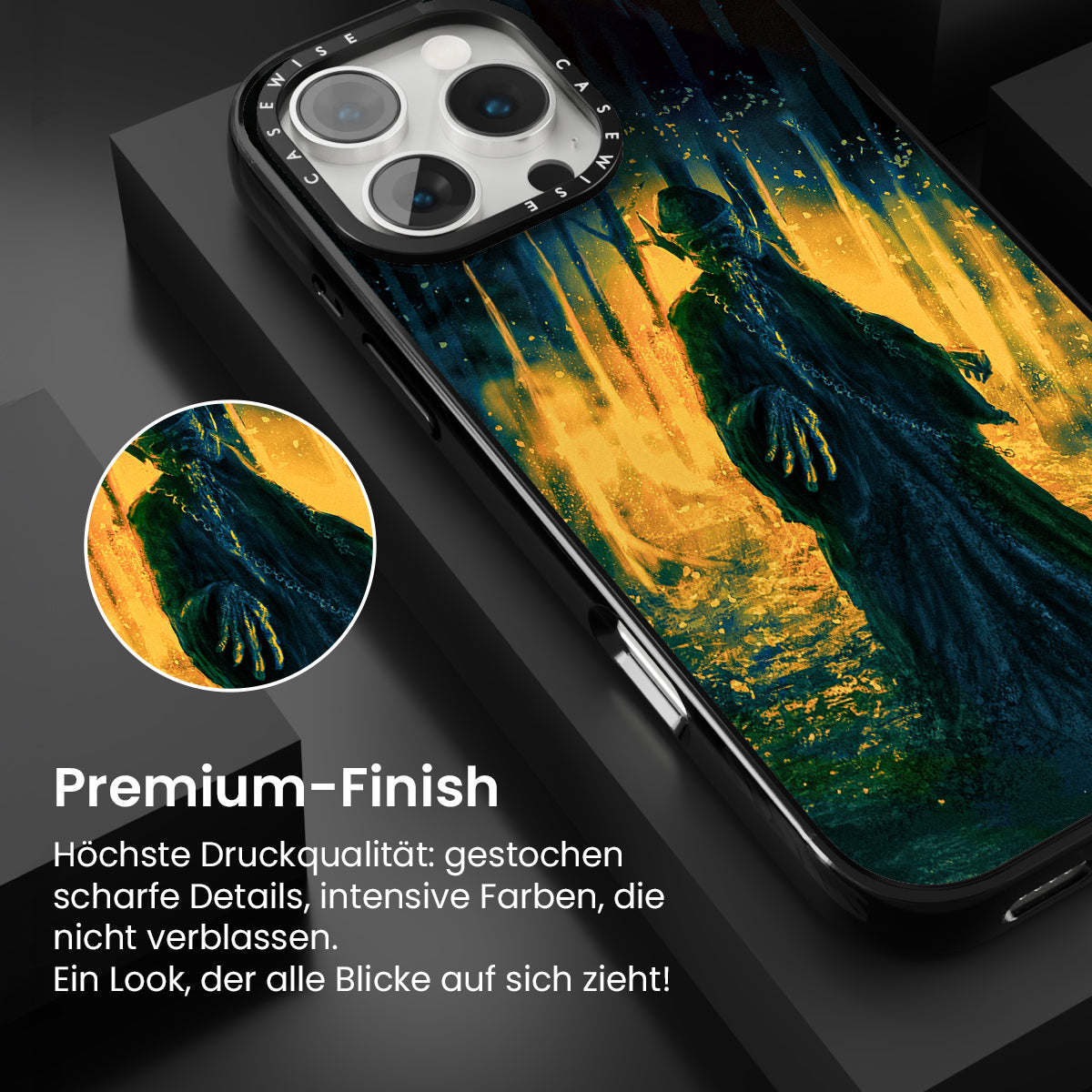 CASEWISE CASEWISE

Premium-Finish

Höchste Druckqualität: gestochen scharfe Details, intensive Farben, die nicht verblassen.
Ein Look, der alle Blicke auf sich zieht!