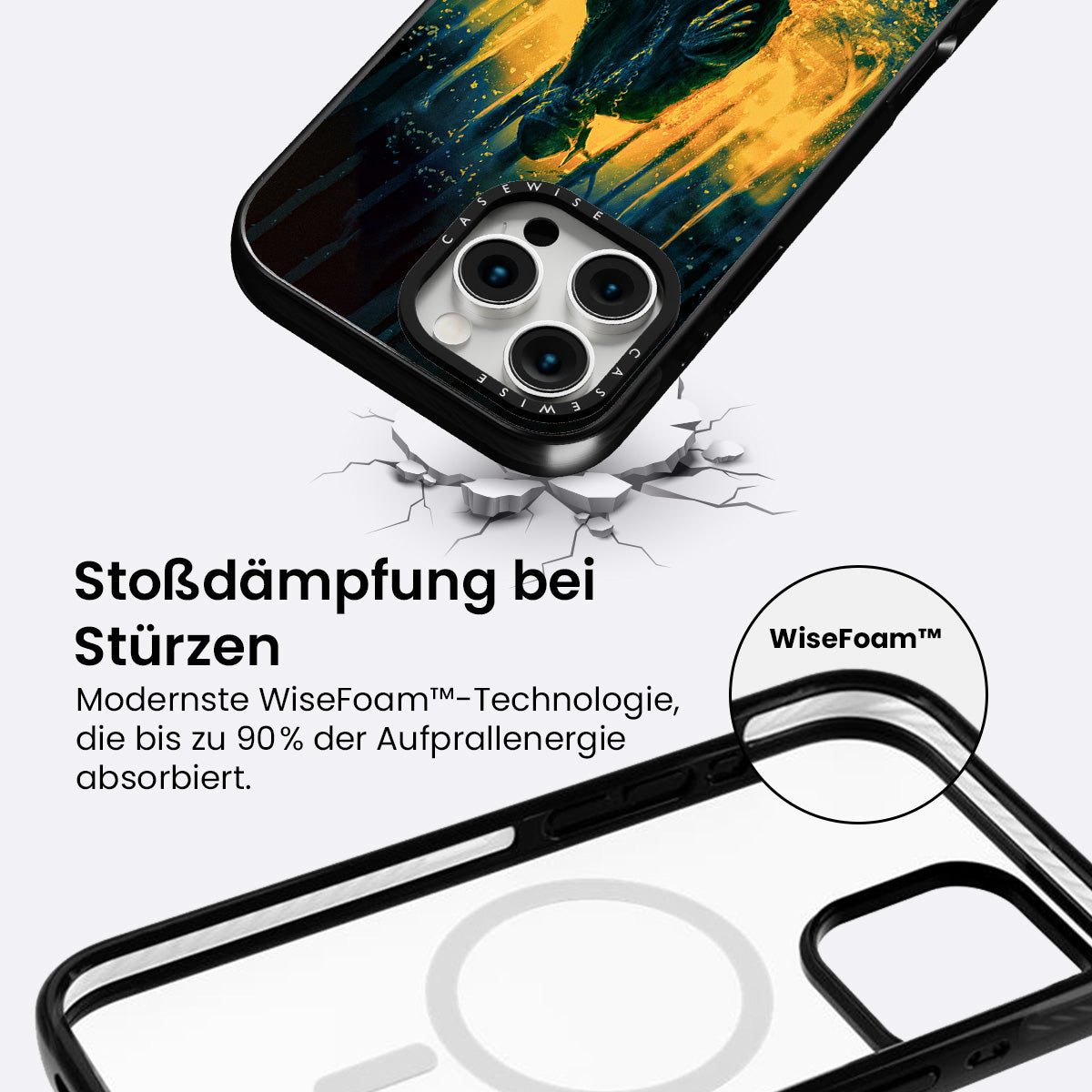 CASEWISE

CASEWISE

Stoßdämpfung bei Stürzen

Modernste WiseFoam™-Technologie, die bis zu 90% der Aufprallenergie absorbiert.

WiseFoam™