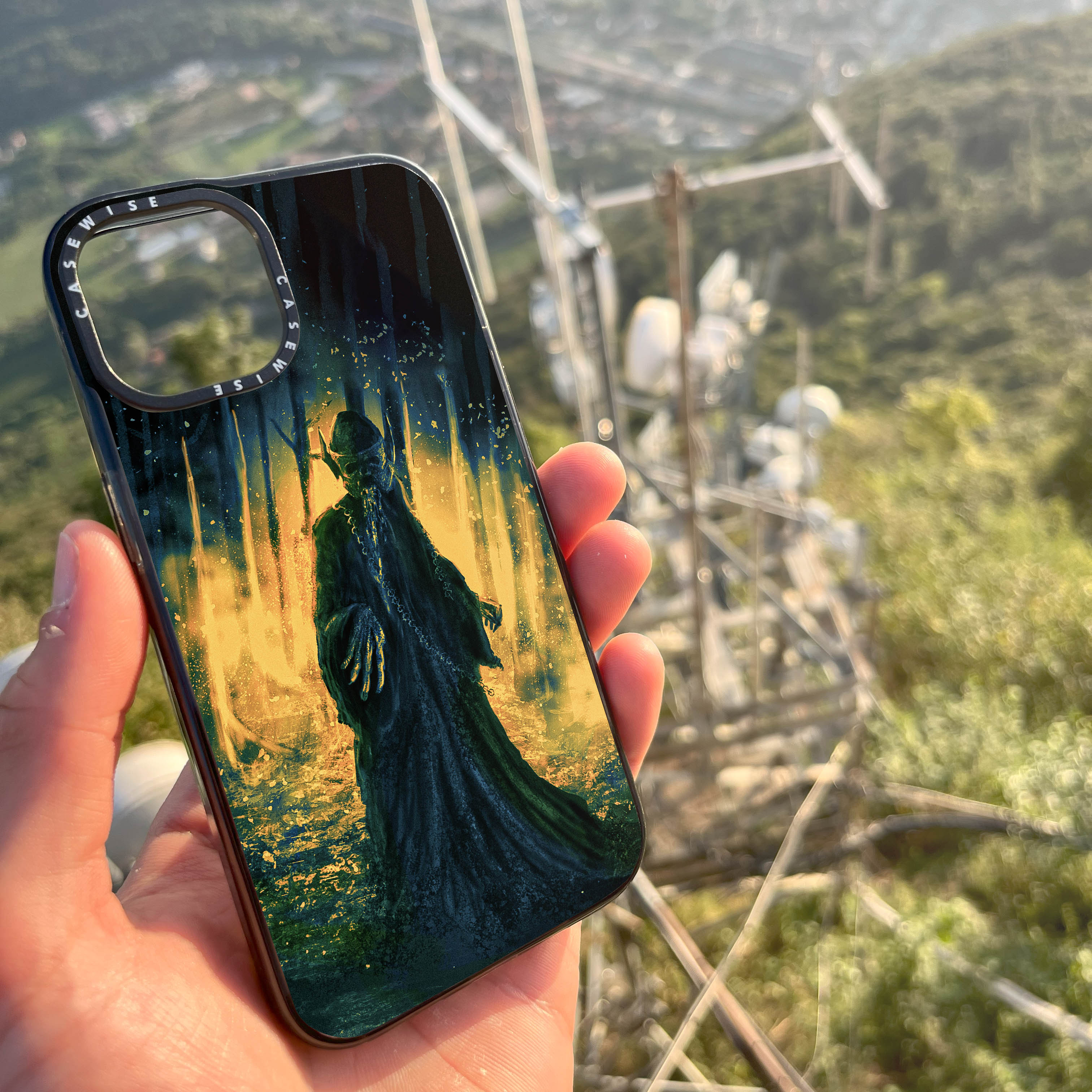 CASEWISE CASEWISE