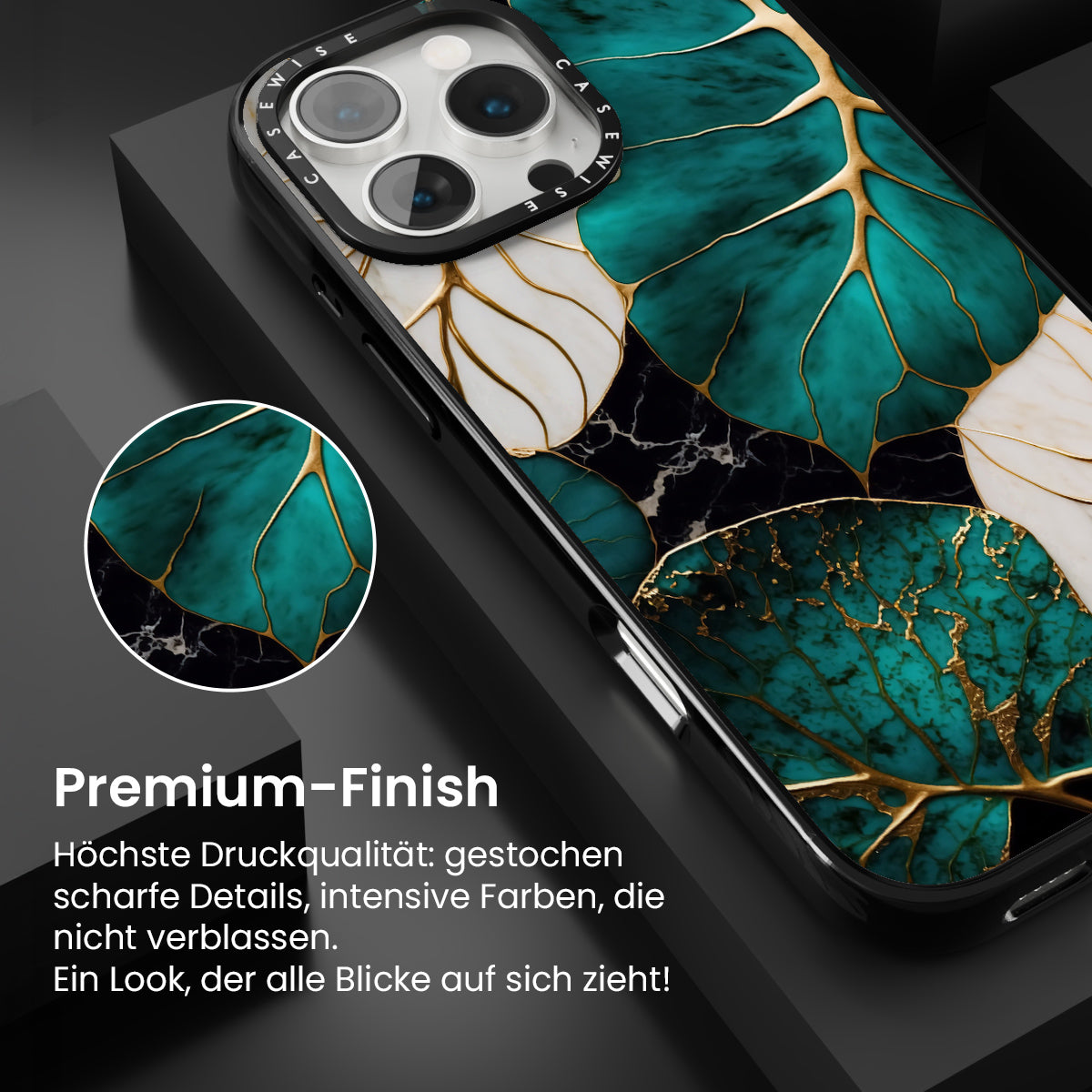 CASEWISE CASEWISE

Premium-Finish

Höchste Druckqualität: gestochen scharfe Details, intensive Farben, die nicht verblassen.
Ein Look, der alle Blicke auf sich zieht!