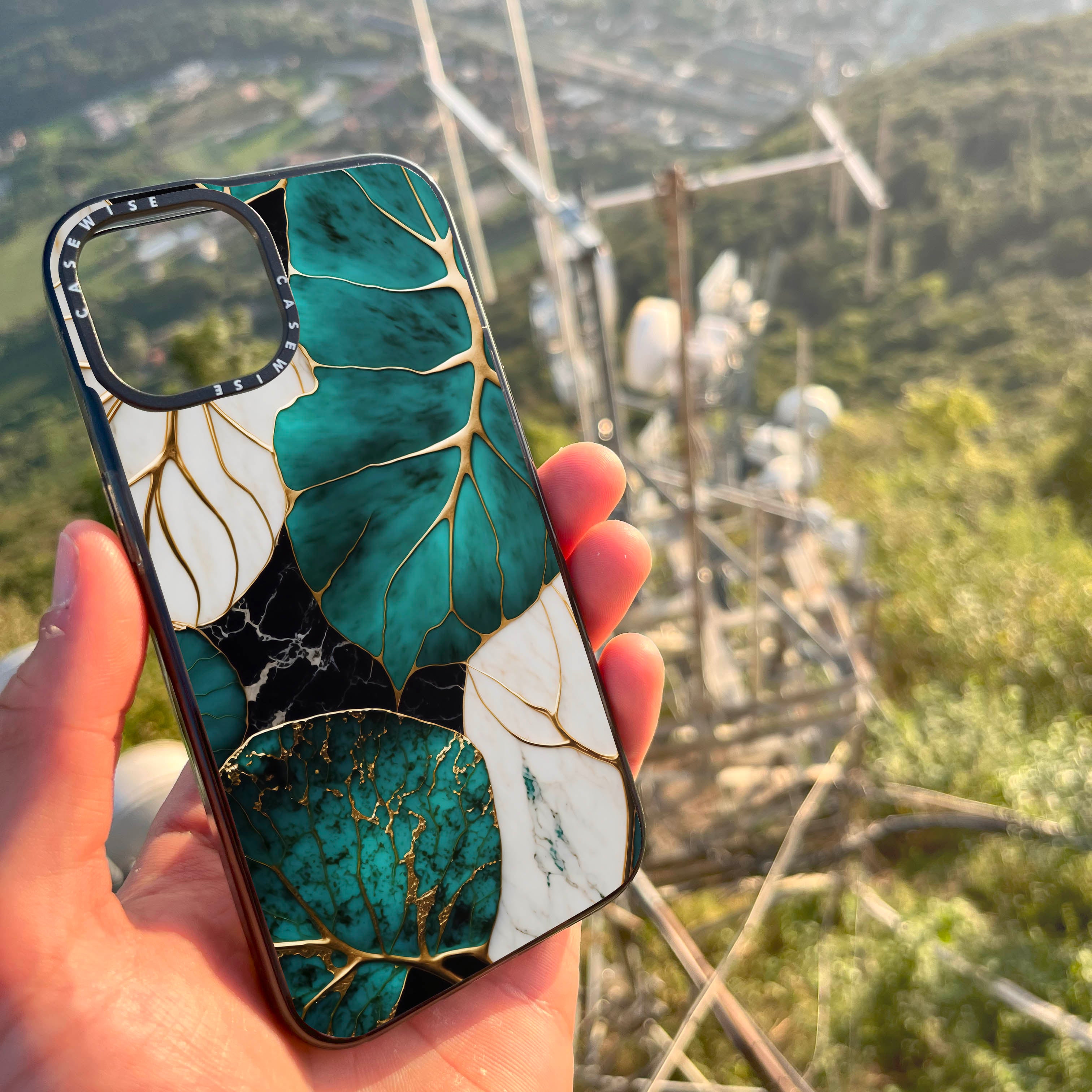 CASEWISE CASEWISE