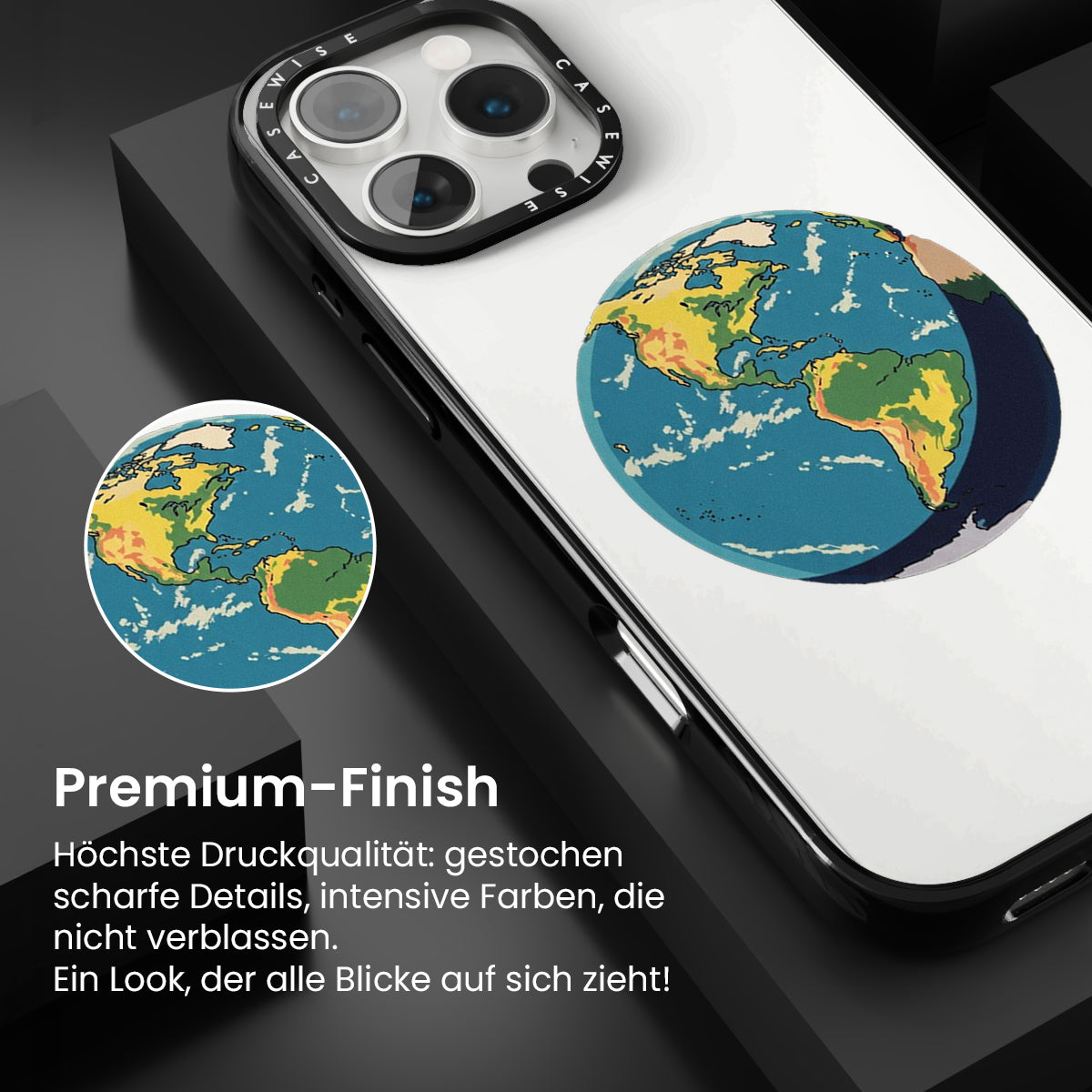 CASEWISE CASEWISE

Premium-Finish

Höchste Druckqualität: gestochen scharfe Details, intensive Farben, die nicht verblassen.
Ein Look, der alle Blicke auf sich zieht!