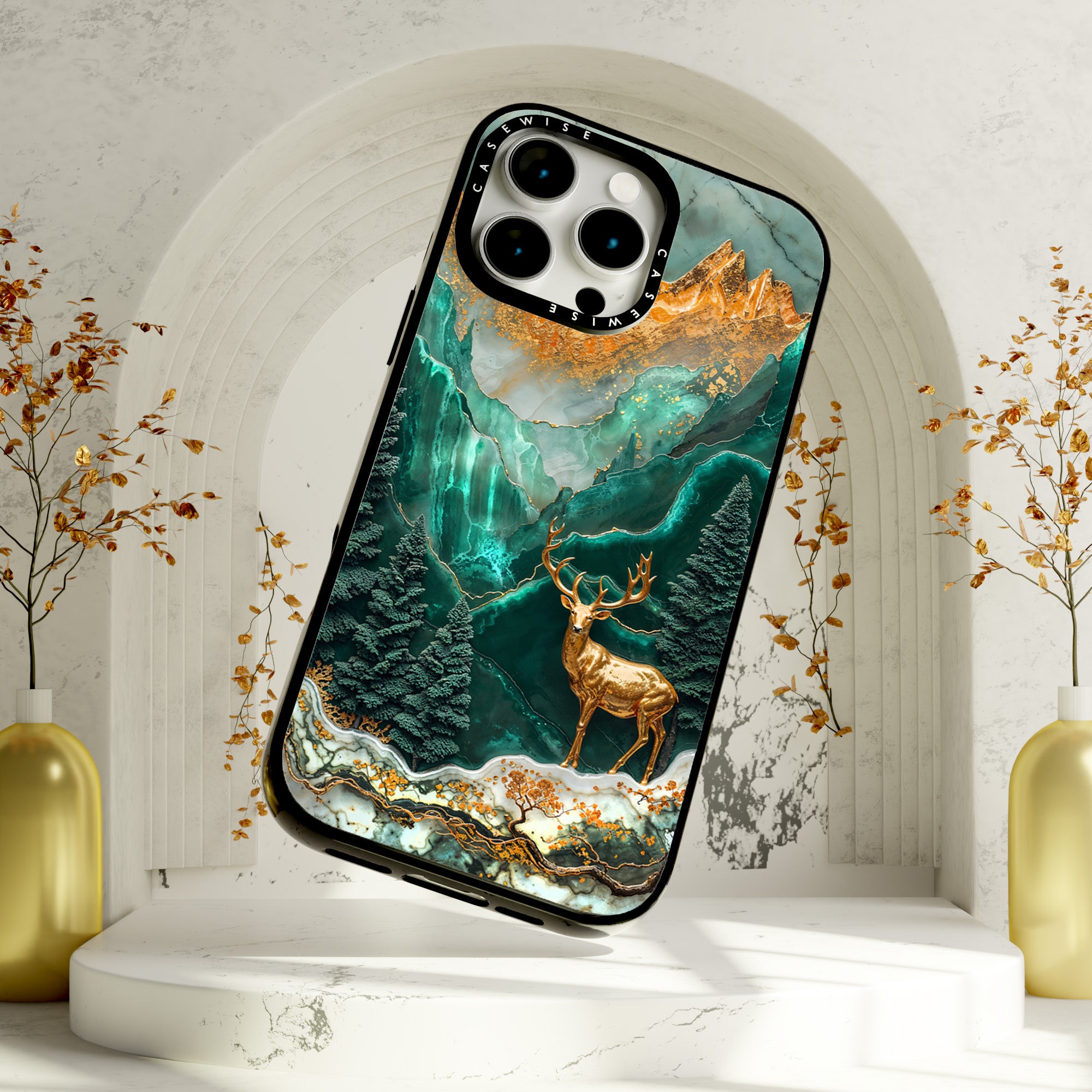 CASEWISE CASEWISE