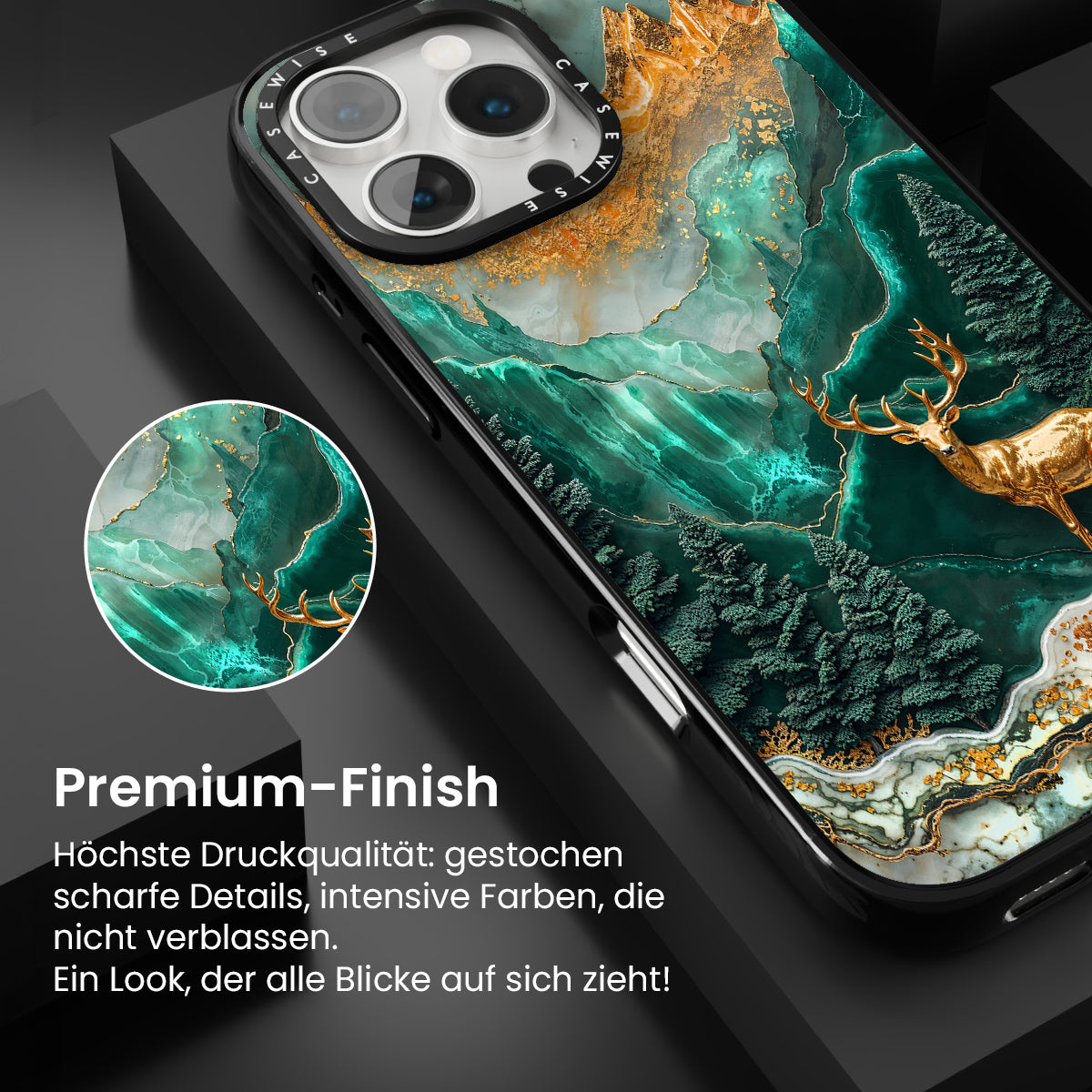 CASEWISE CASEWISE

Premium-Finish

Höchste Druckqualität: gestochen scharfe Details, intensive Farben, die nicht verblassen.
Ein Look, der alle Blicke auf sich zieht!