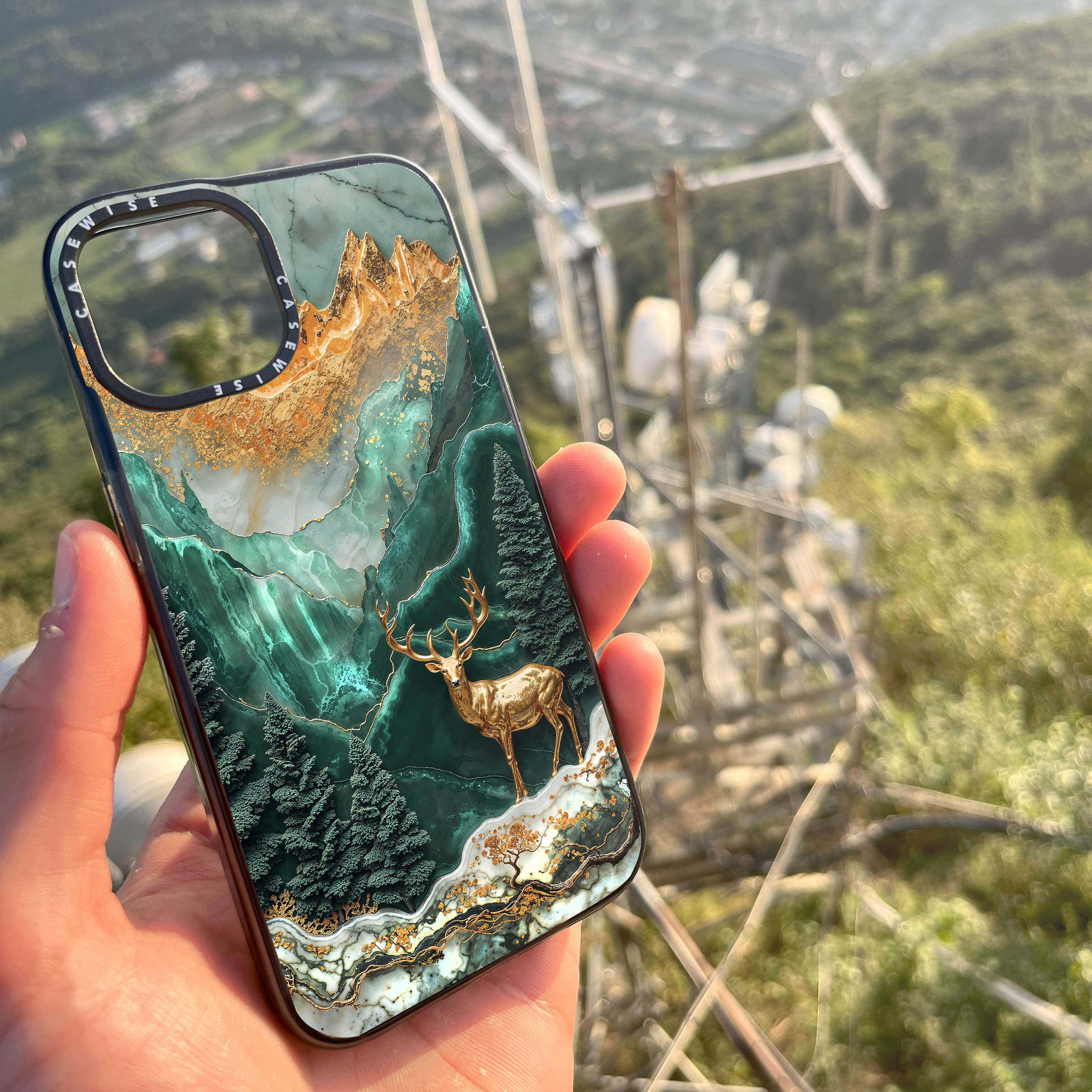 CASEWISE CASEWISE