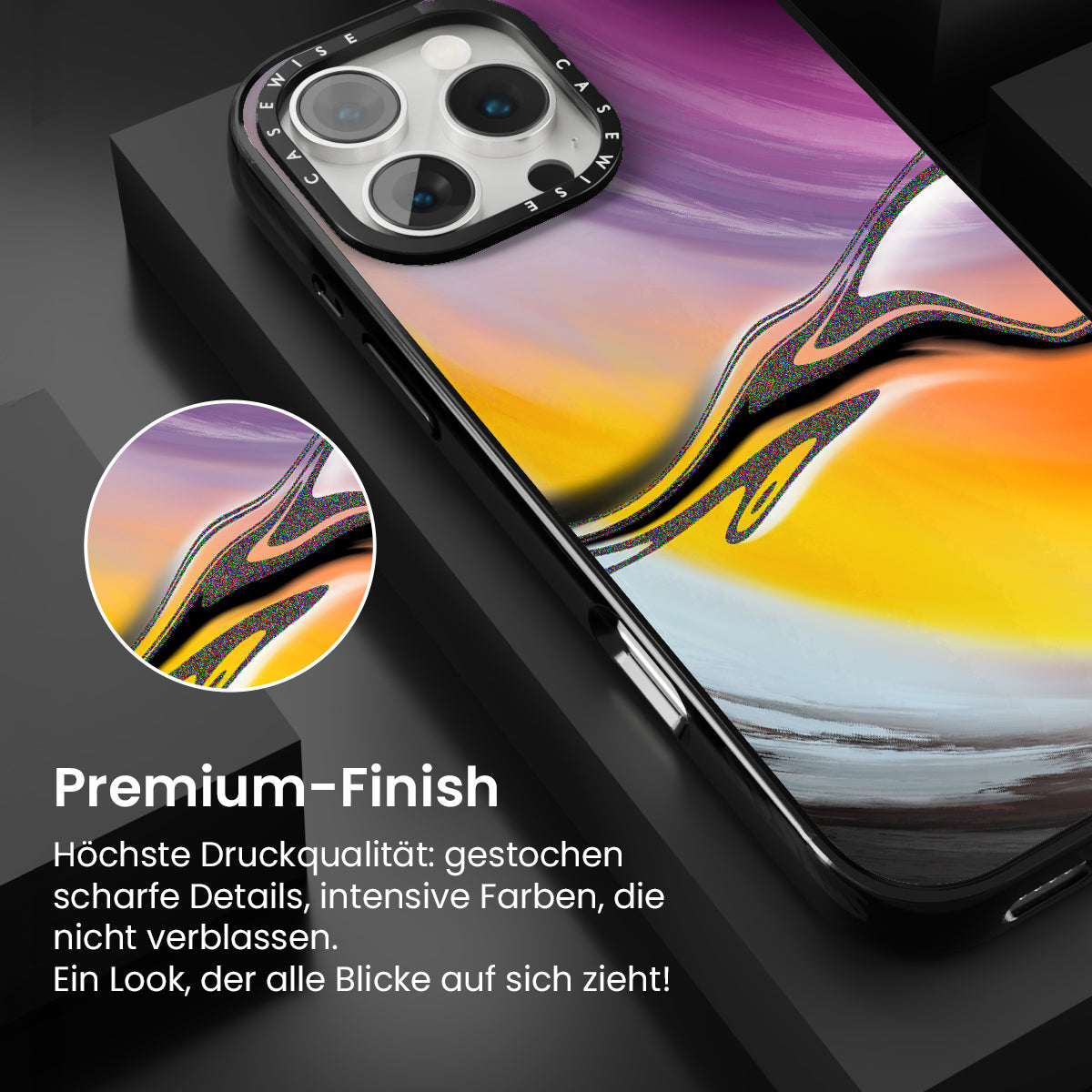 CASEWISE CASEWISE

Premium-Finish

Höchste Druckqualität: gestochen scharfe Details, intensive Farben, die nicht verblassen.
Ein Look, der alle Blicke auf sich zieht!