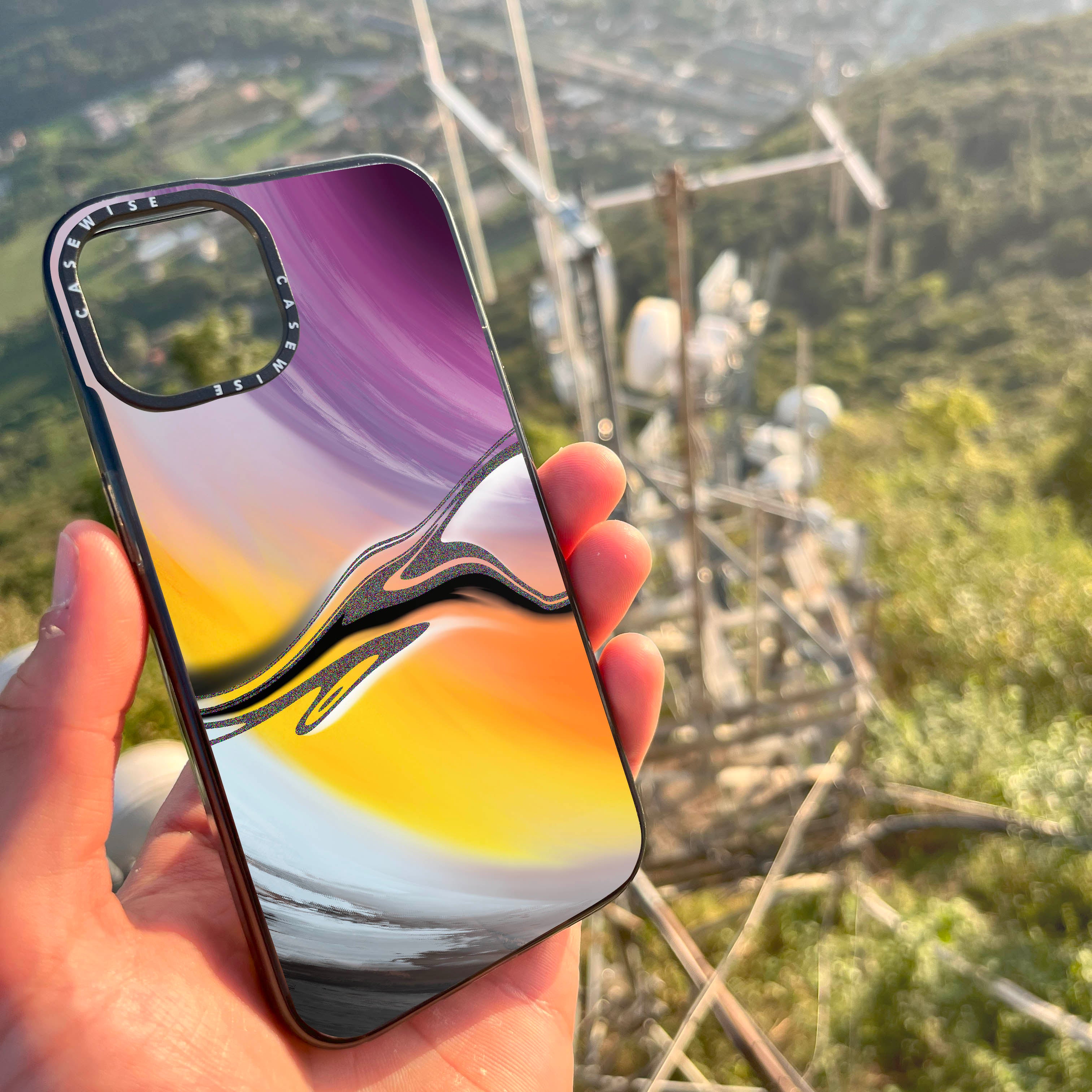 CASEWISE
CASEWISE