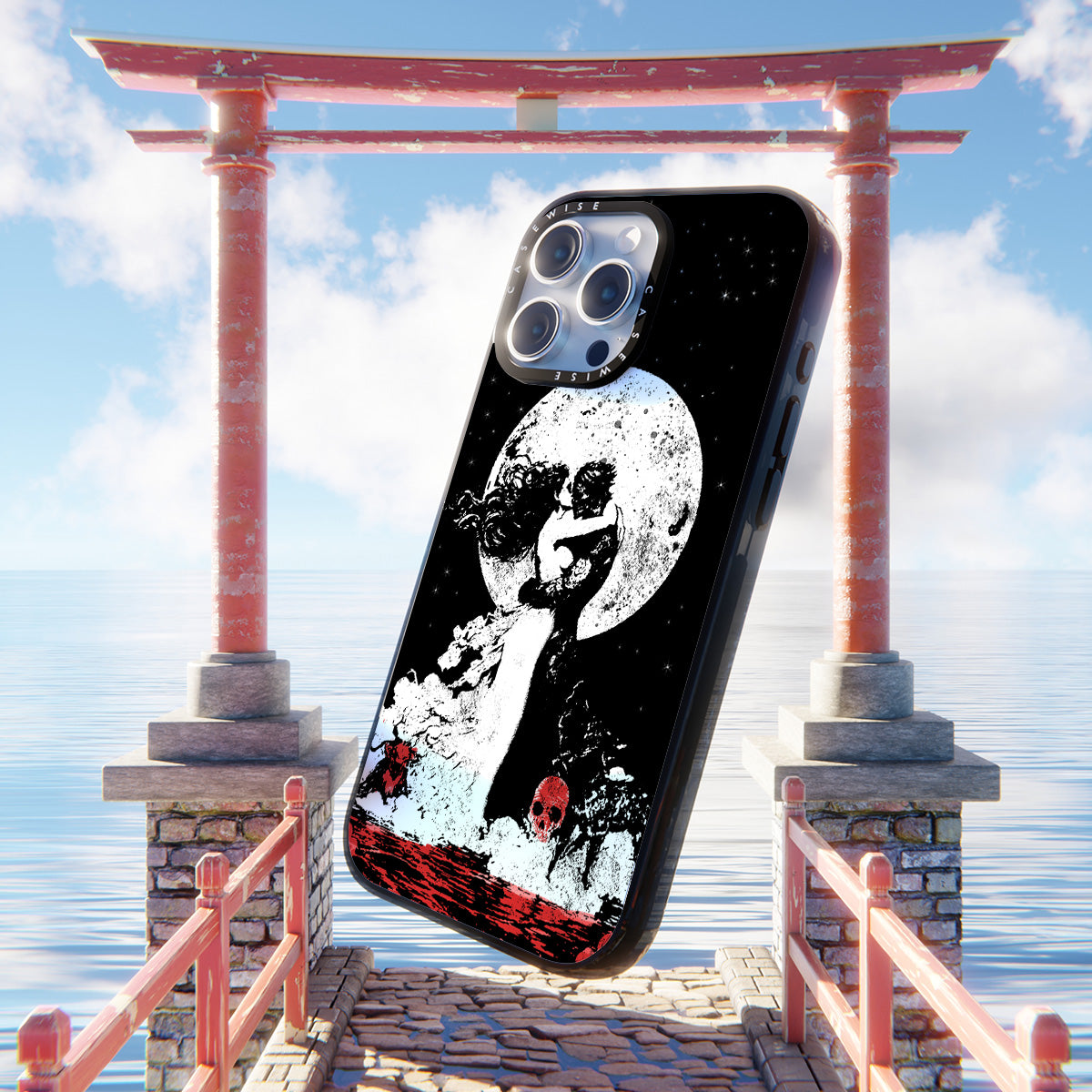 CASEWISE CASEWISE