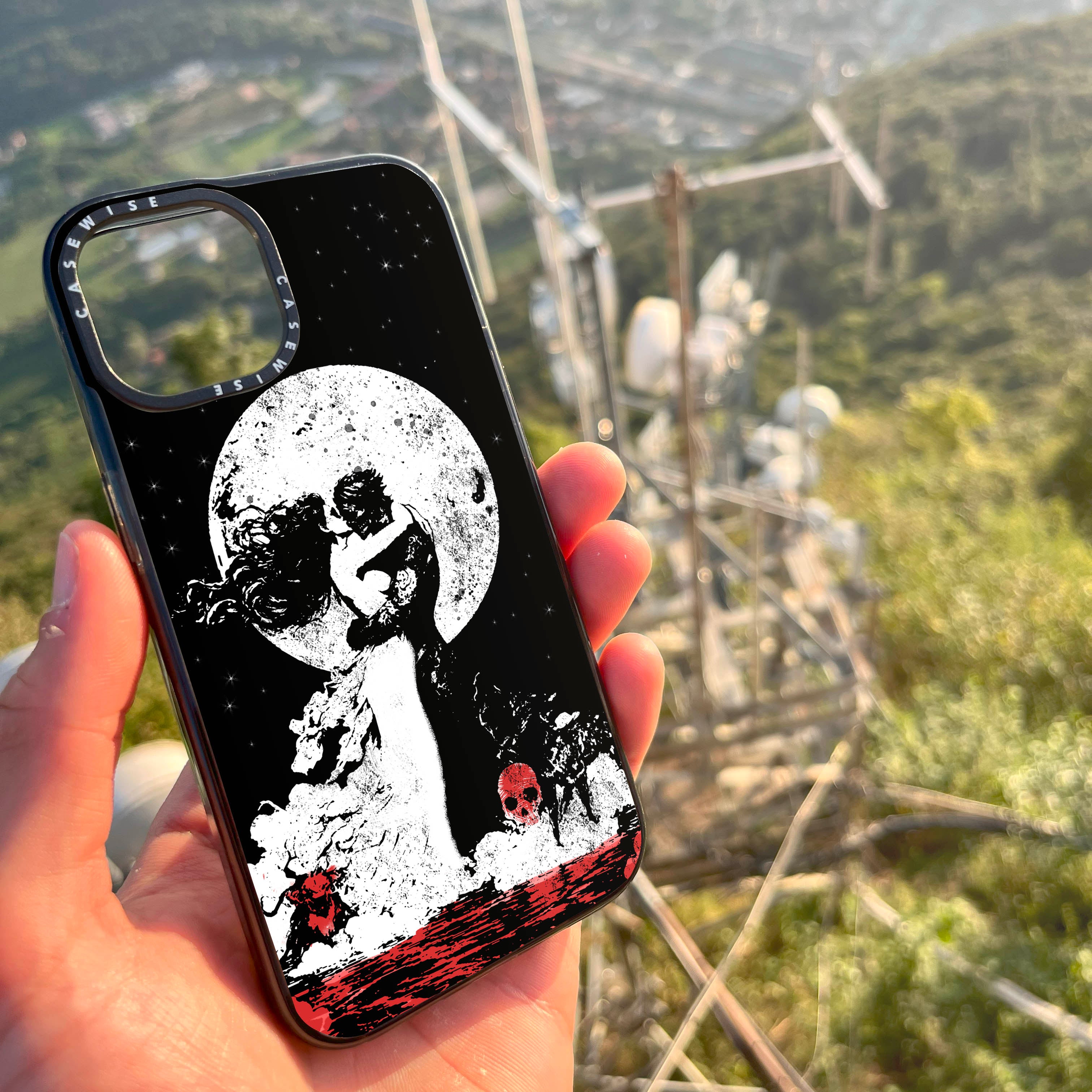 CASEWISE CASEWISE