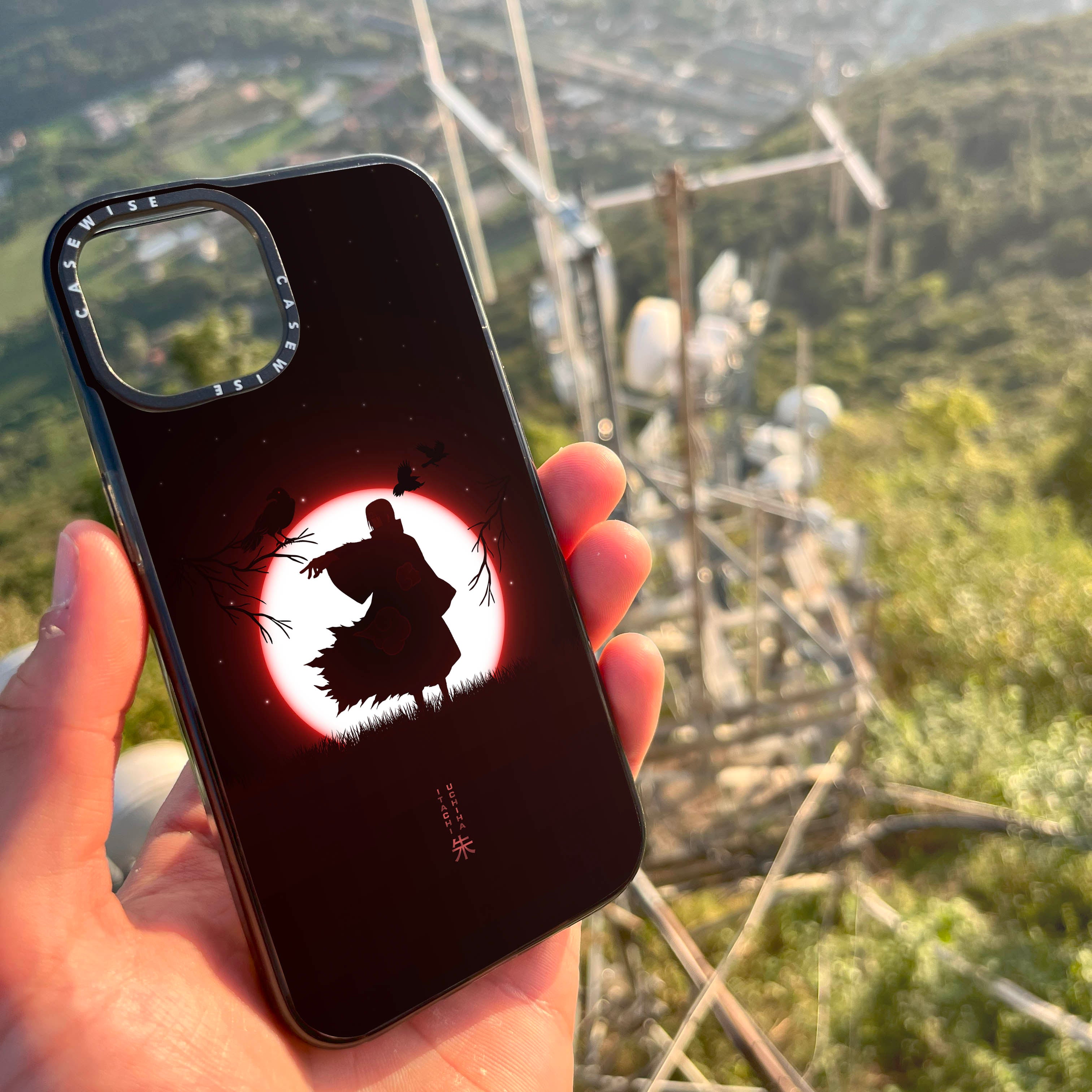 CASEWISE CASEWISE

ITACHI UCHIHA 朱