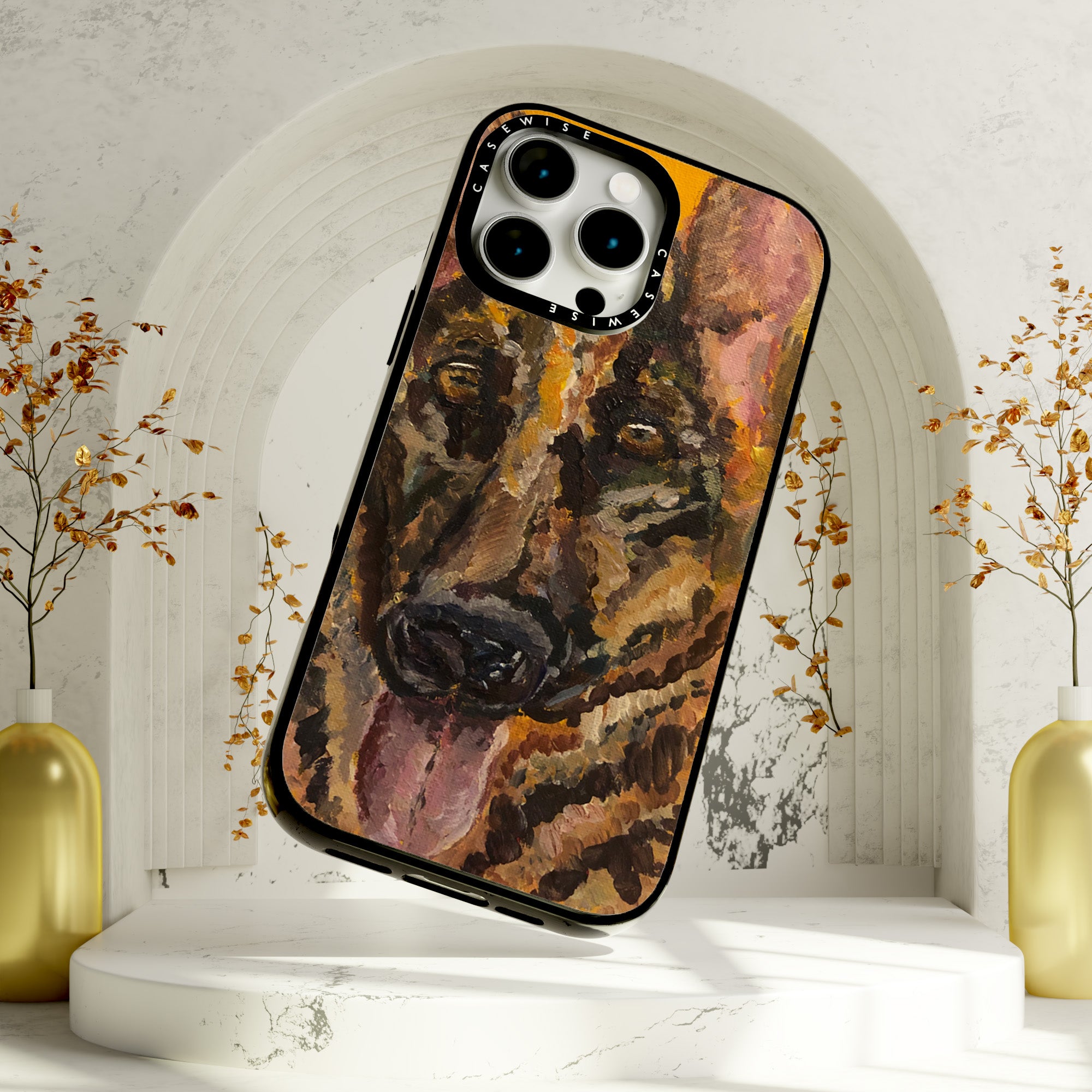 CASEWISE
CASEWISE