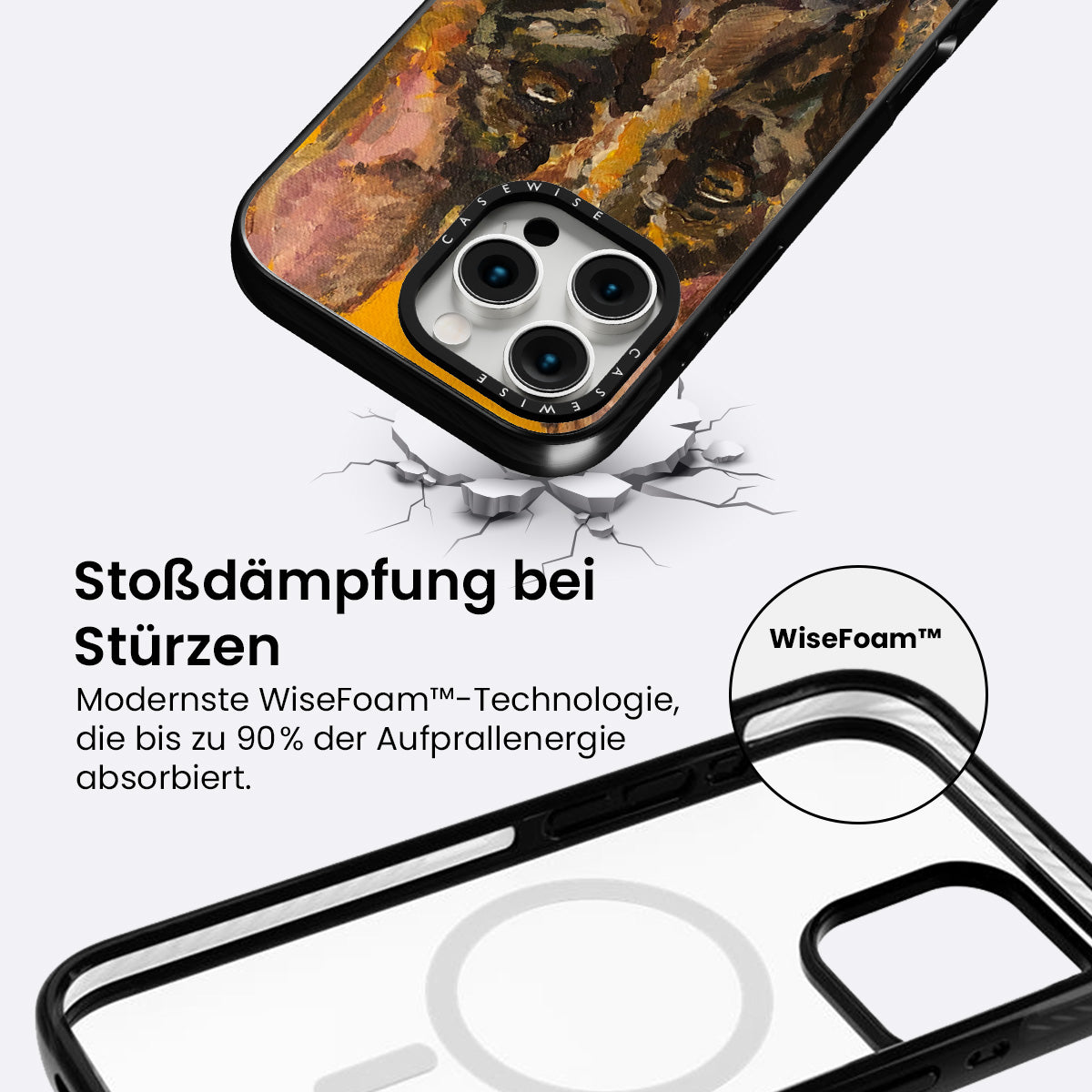 CASEWISE
CASEWISE

Stoßdämpfung bei Stürzen

Modernste WiseFoam™-Technologie, die bis zu 90% der Aufprallenergie absorbiert.

WiseFoam™