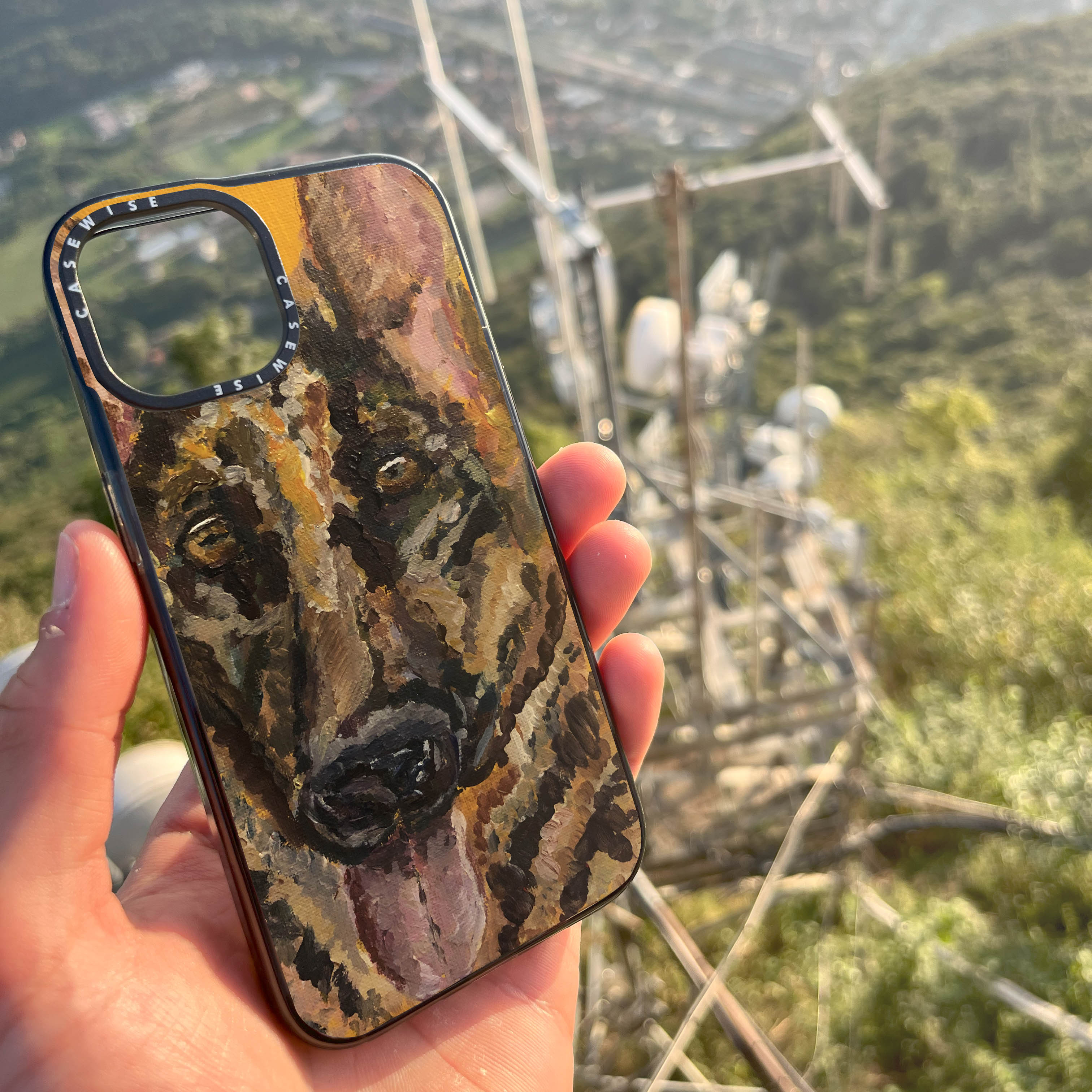 CASEWISE CASEWISE