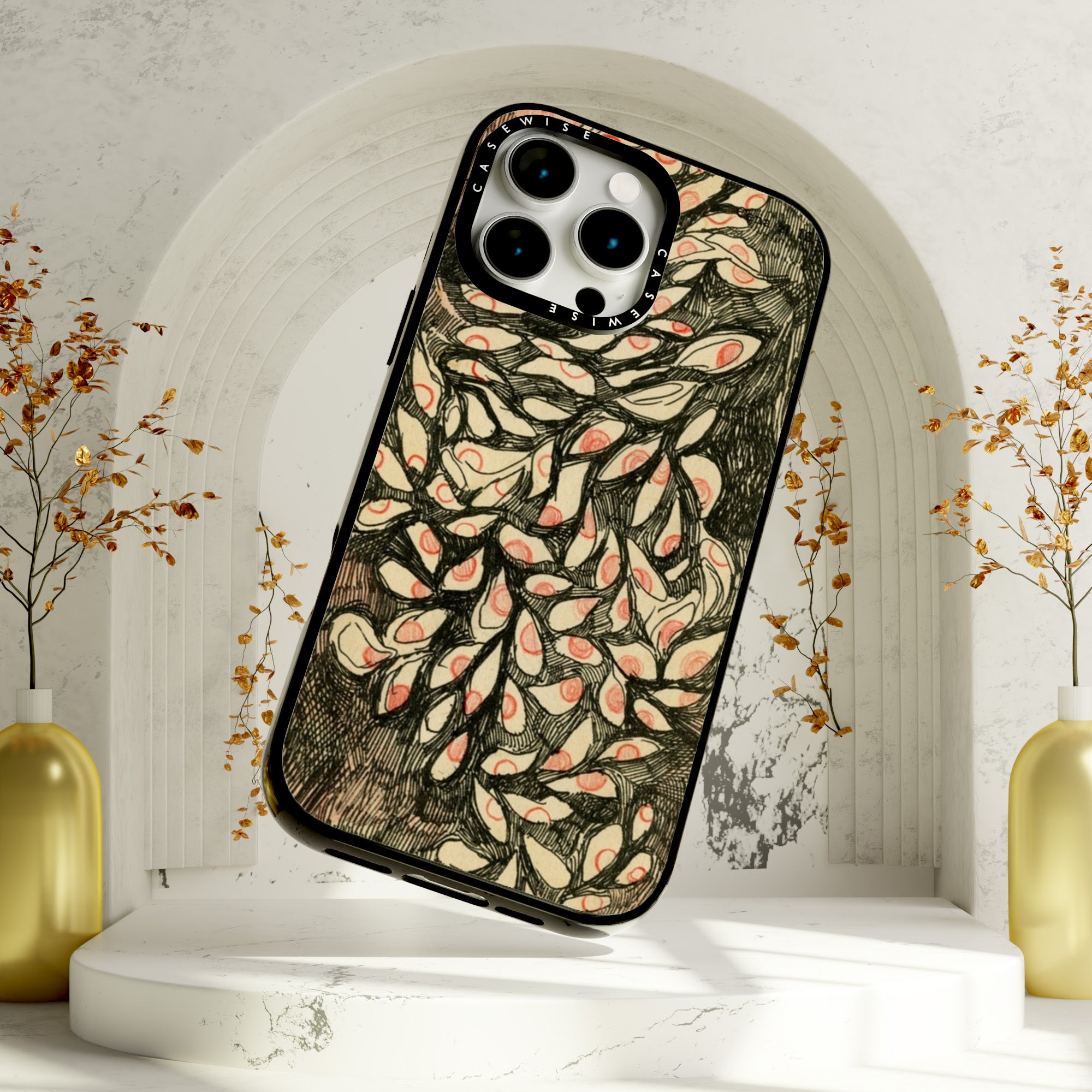 CASEWISE
CASEWISE