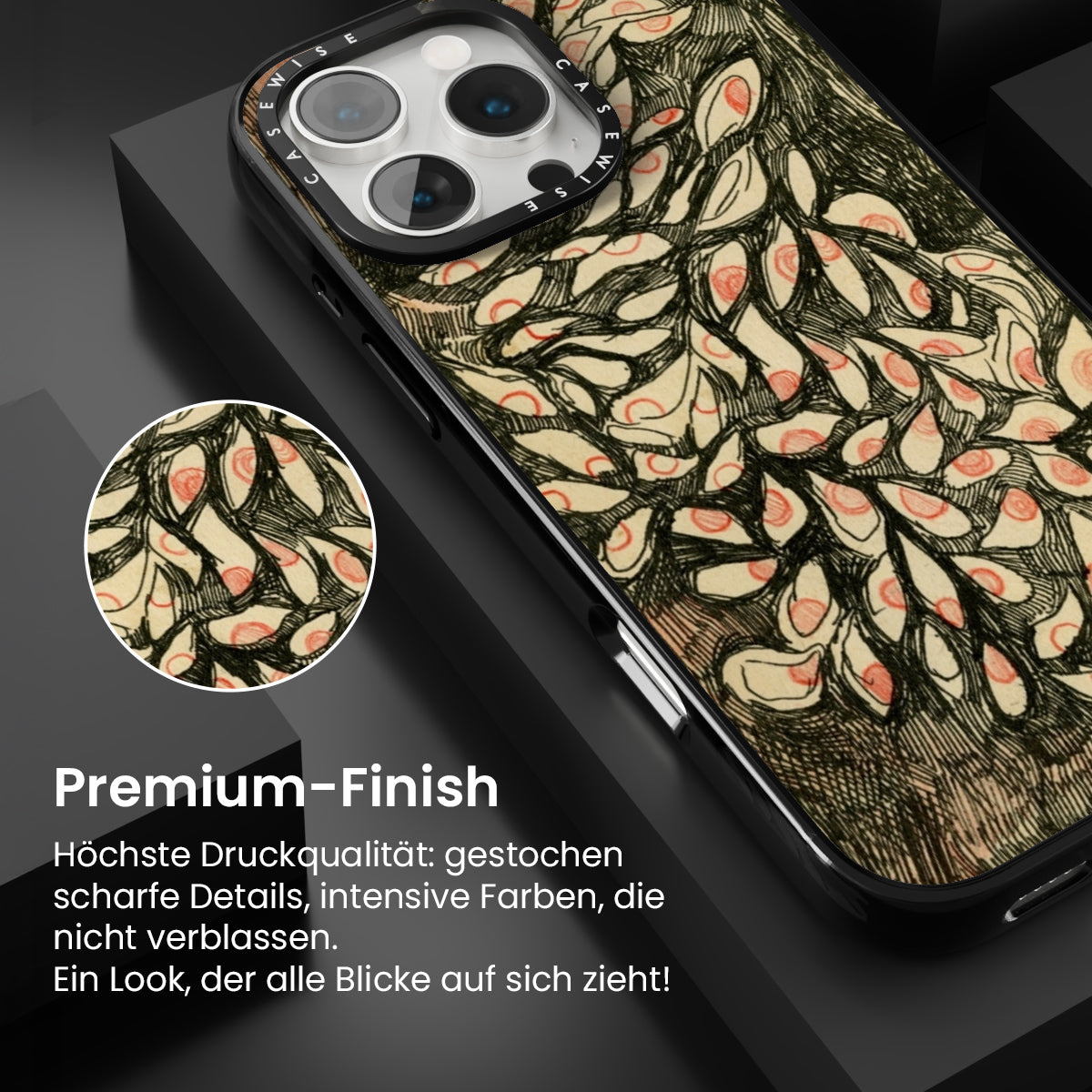 CASEWISE CASEWISE

Premium-Finish

Höchste Druckqualität: gestochen scharfe Details, intensive Farben, die nicht verblassen.
Ein Look, der alle Blicke auf sich zieht!