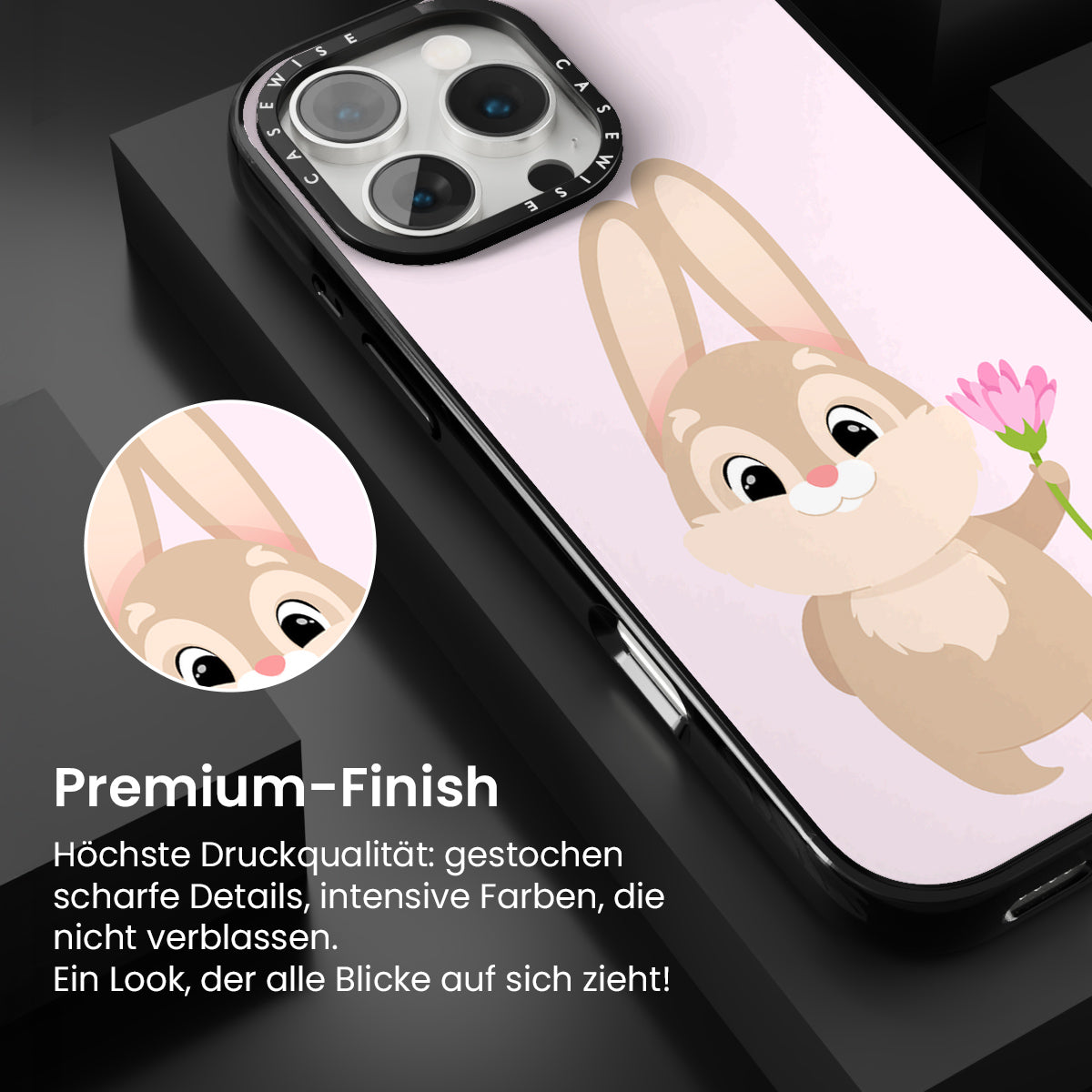 CASEWISE

CASEWISE

Premium-Finish

Höchste Druckqualität: gestochen scharfe Details, intensive Farben, die nicht verblassen.
Ein Look, der alle Blicke auf sich zieht!