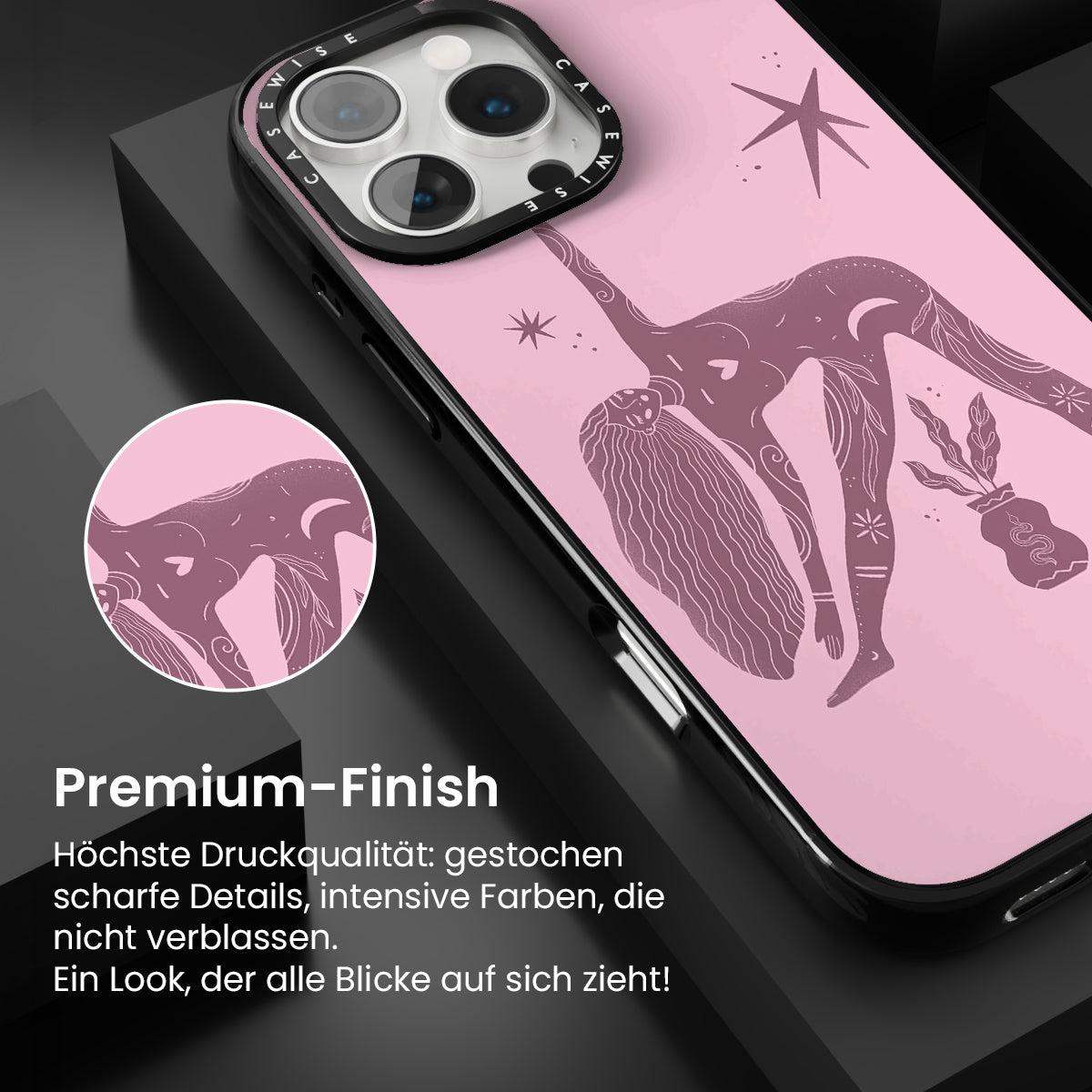 CASEWISE CASEWISE

Premium-Finish

Höchste Druckqualität: gestochen scharfe Details, intensive Farben, die nicht verblassen.
Ein Look, der alle Blicke auf sich zieht!