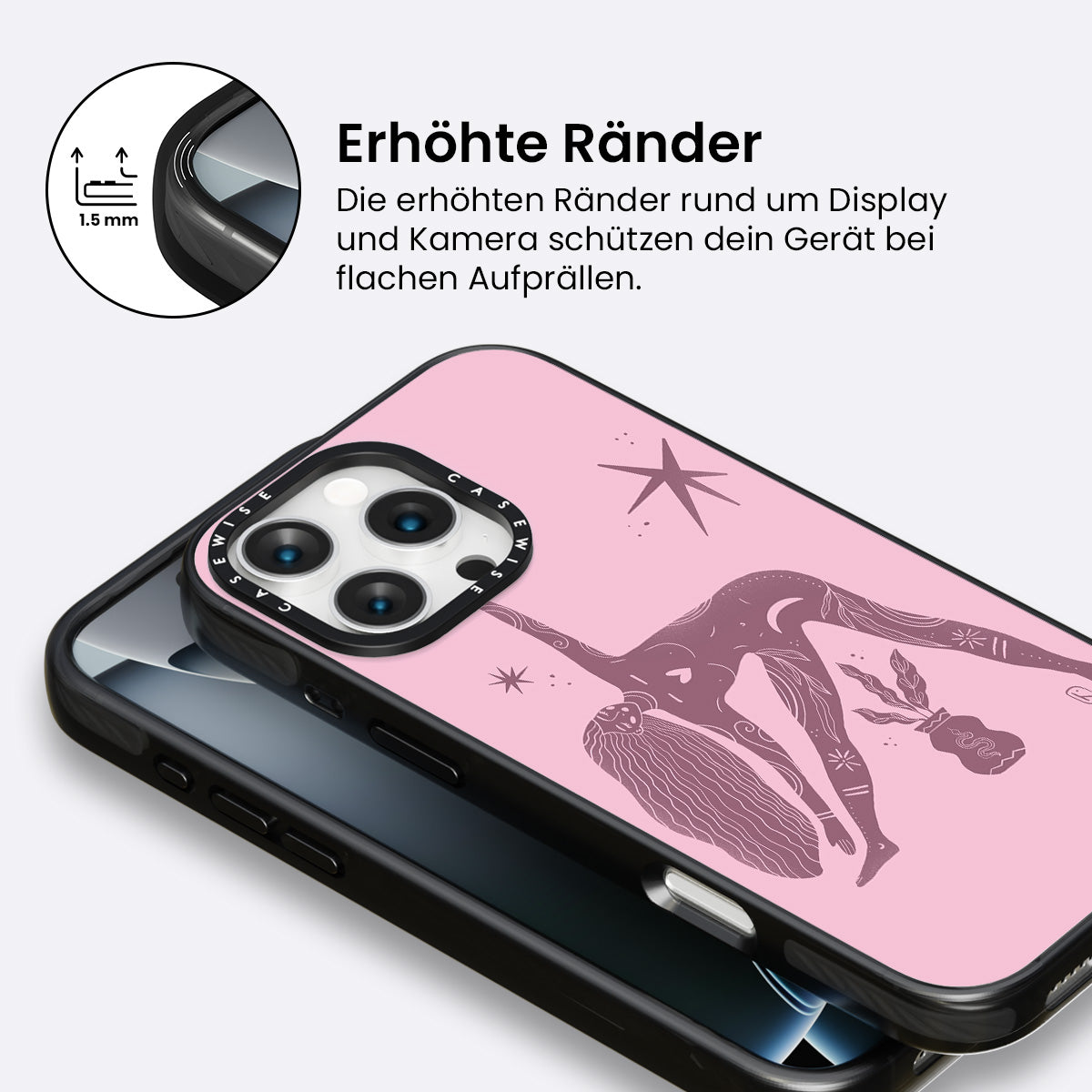 1.5 mm

Erhöhte Ränder

Die erhöhten Ränder rund um Display und Kamera schützen dein Gerät bei flachen Aufprällen.

CASEWISE CASEWISE