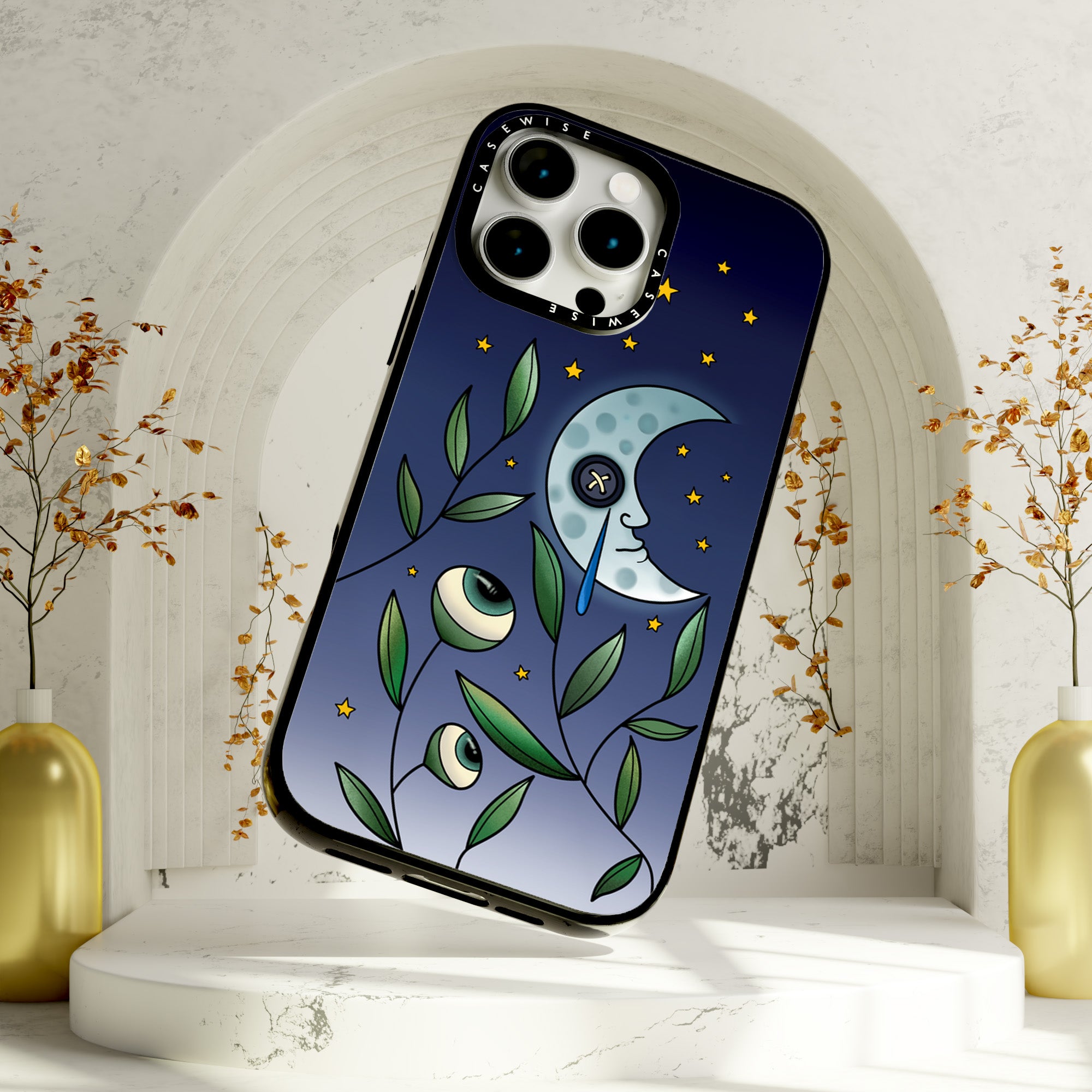 CASEWISE
CASEWISE