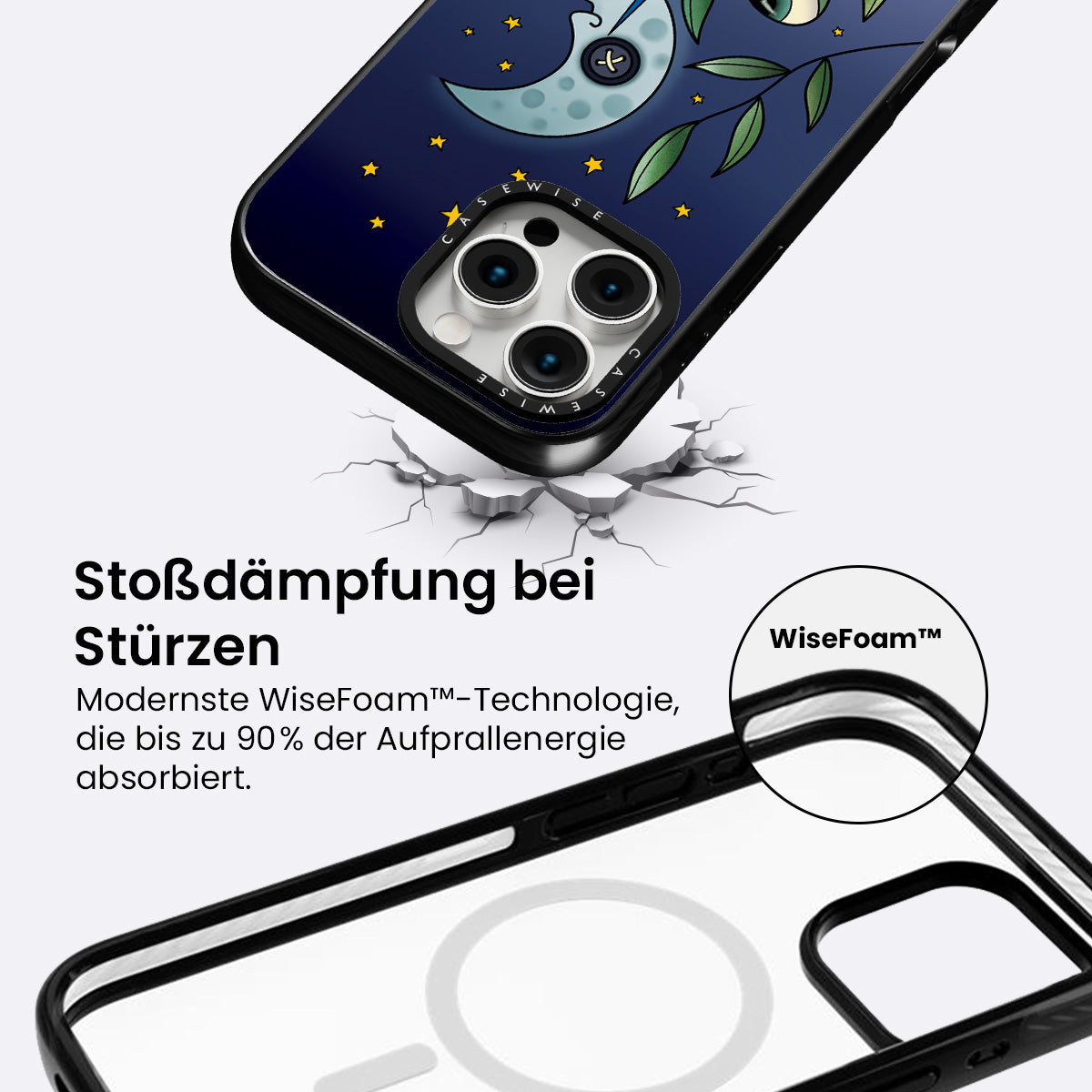 CASEWISE

CASEWISE

Stoßdämpfung bei Stürzen

Modernste WiseFoam™-Technologie, die bis zu 90% der Aufprallenergie absorbiert.

WiseFoam™