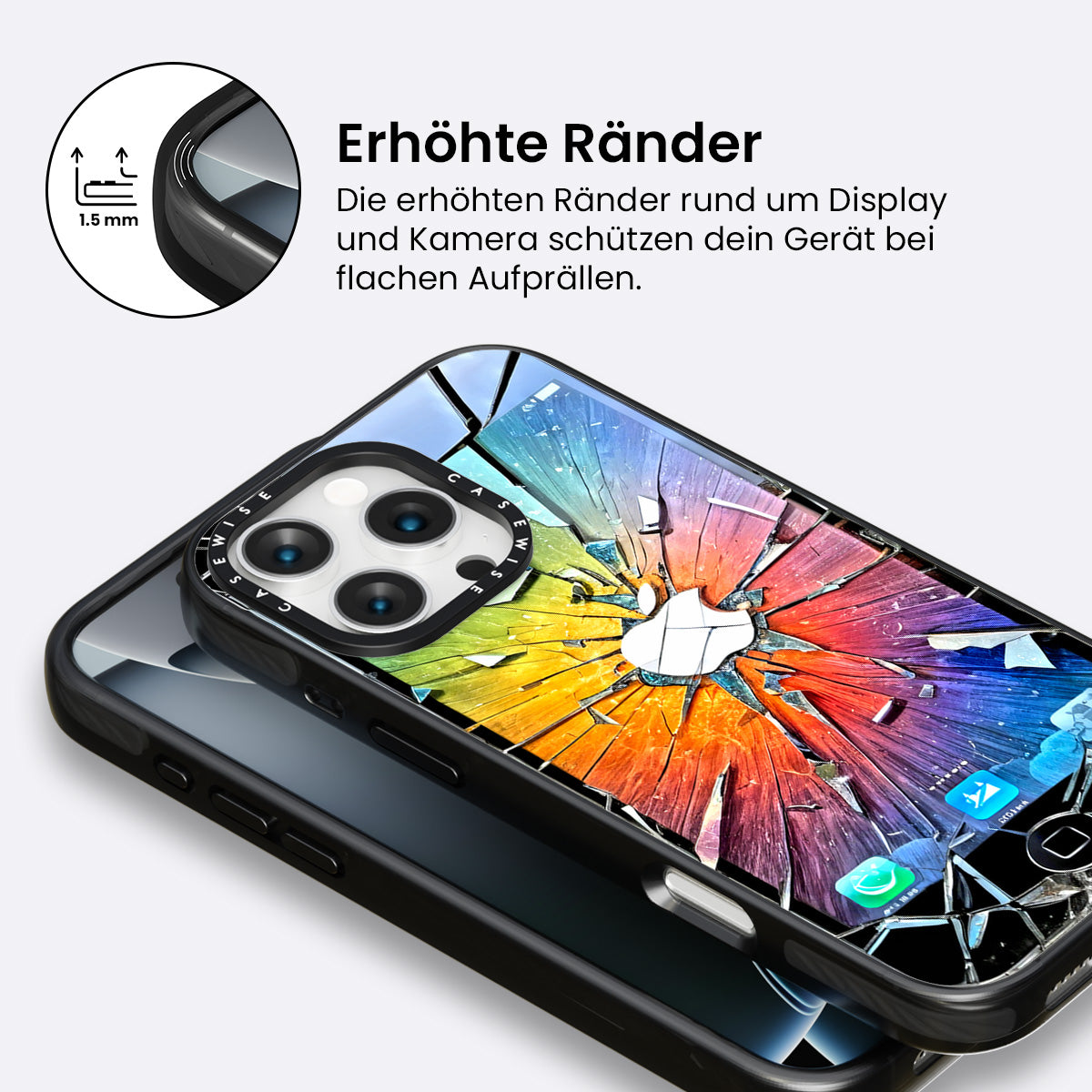 1.5 mm

Erhöhte Ränder

Die erhöhten Ränder rund um Display und Kamera schützen dein Gerät bei flachen Aufprällen.

CASEWISE CASEWISE