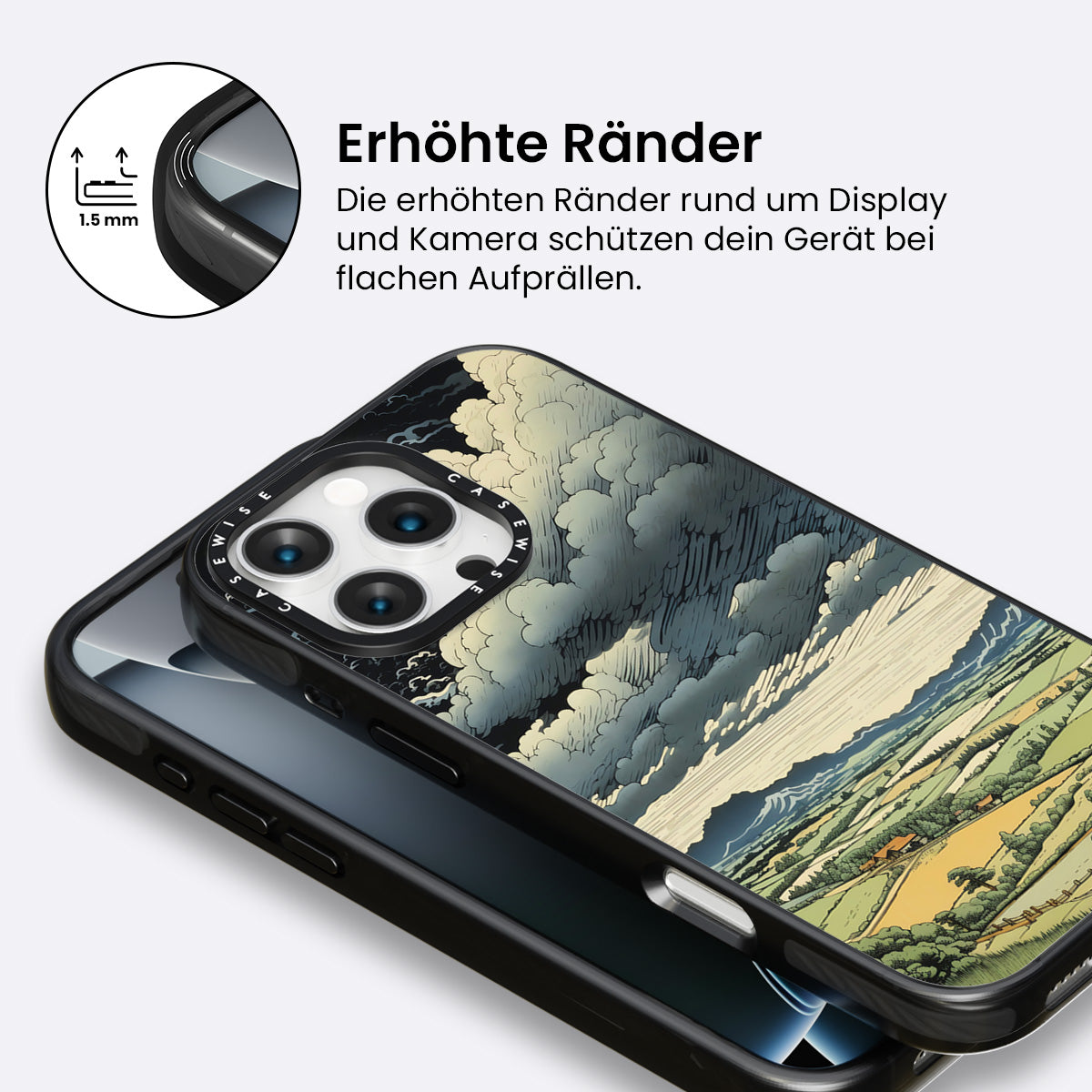 1.5 mm

Erhöhte Ränder

Die erhöhten Ränder rund um Display und Kamera schützen dein Gerät bei flachen Aufprällen.

CASEWISE CASEWISE