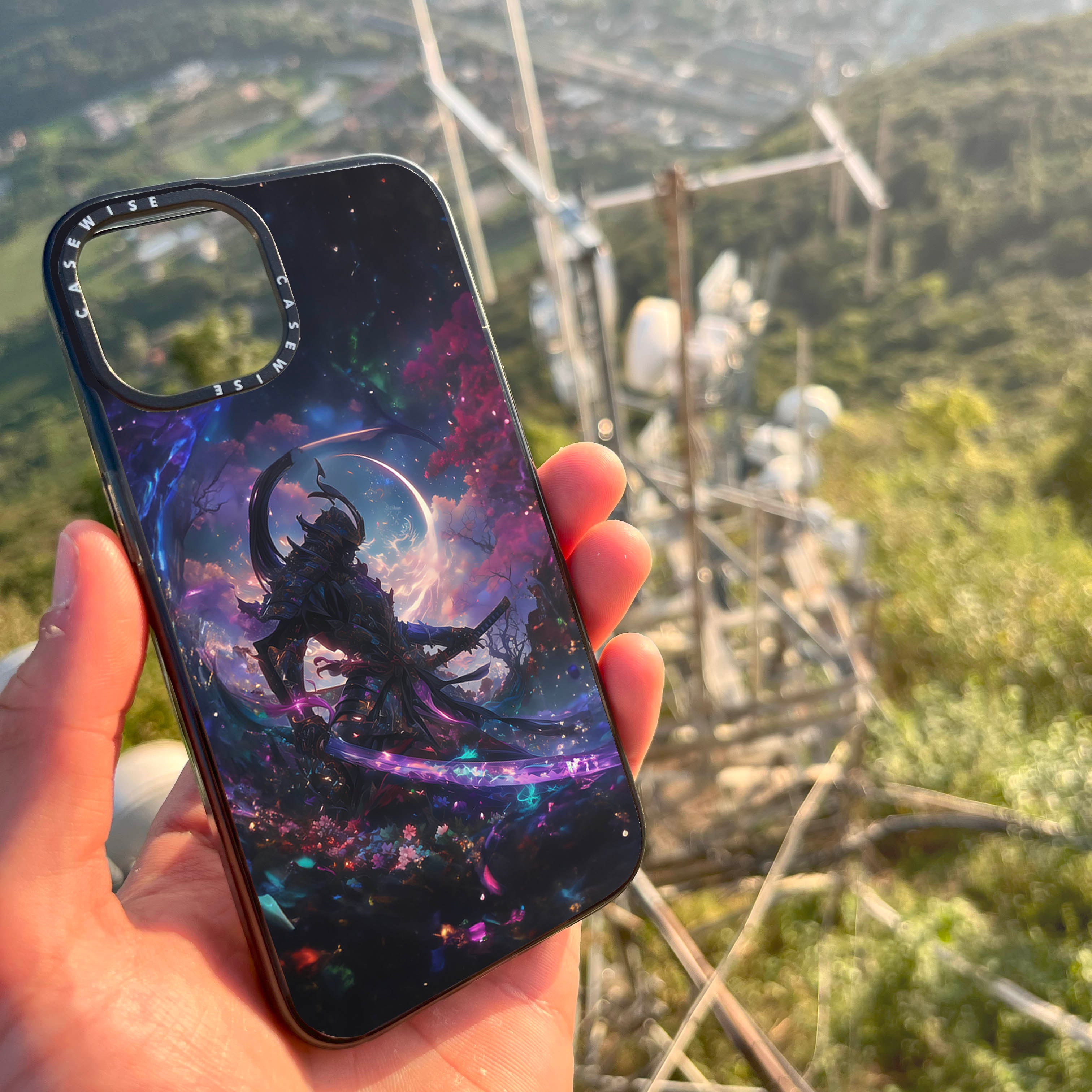 CASEWISE CASEWISE