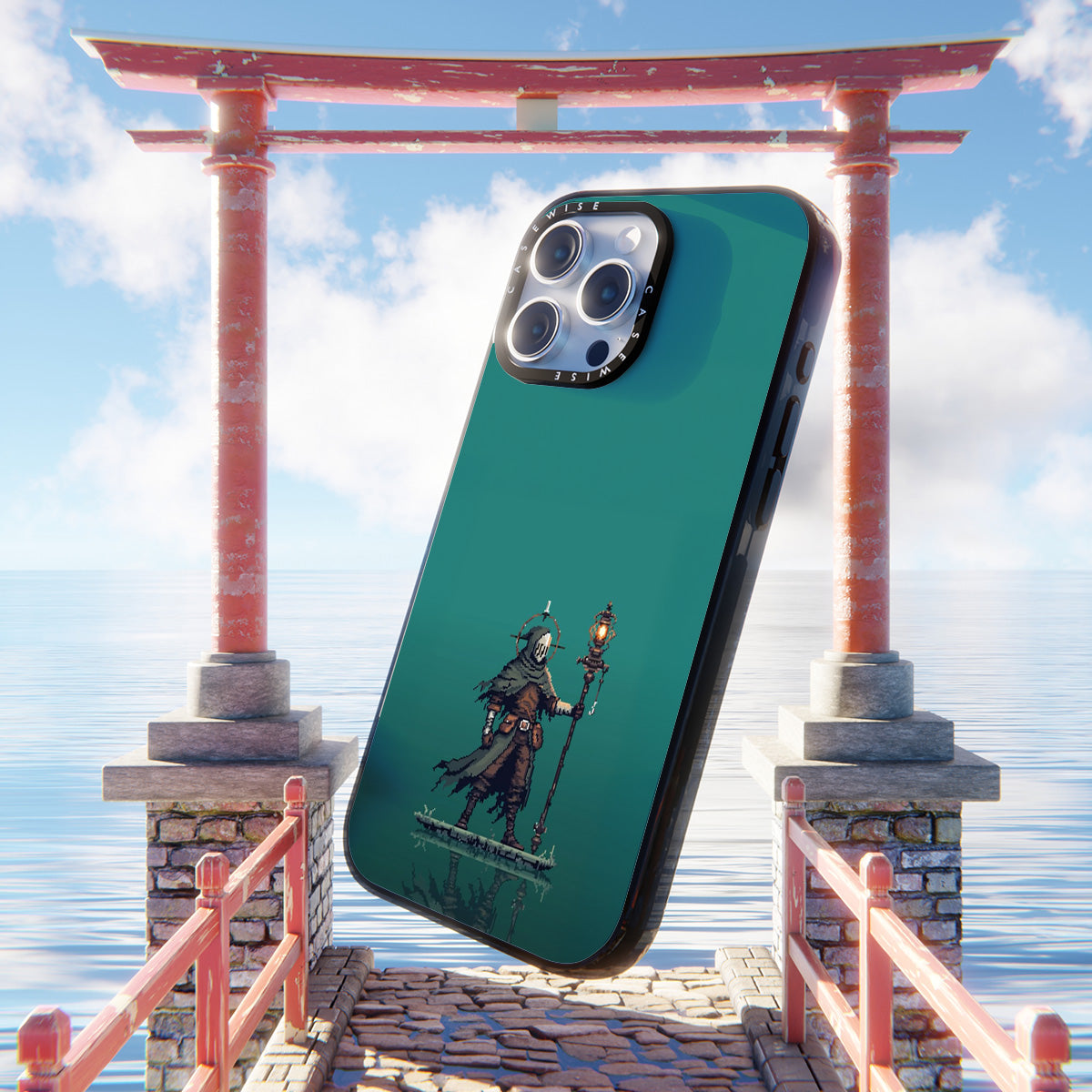 CASEWISE CASEWISE