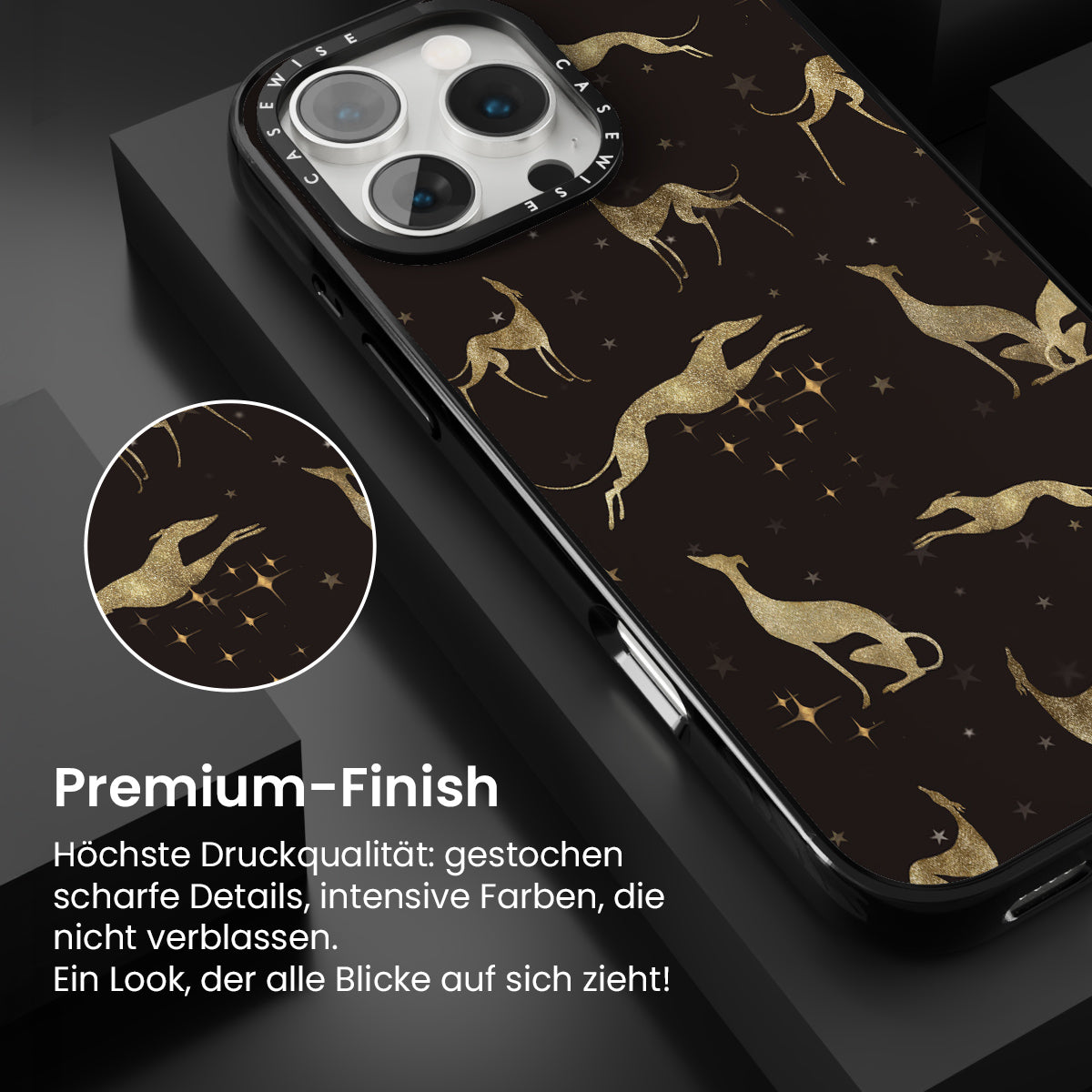 CASEWISE CASEWISE

Premium-Finish

Höchste Druckqualität: gestochen scharfe Details, intensive Farben, die nicht verblassen.
Ein Look, der alle Blicke auf sich zieht!