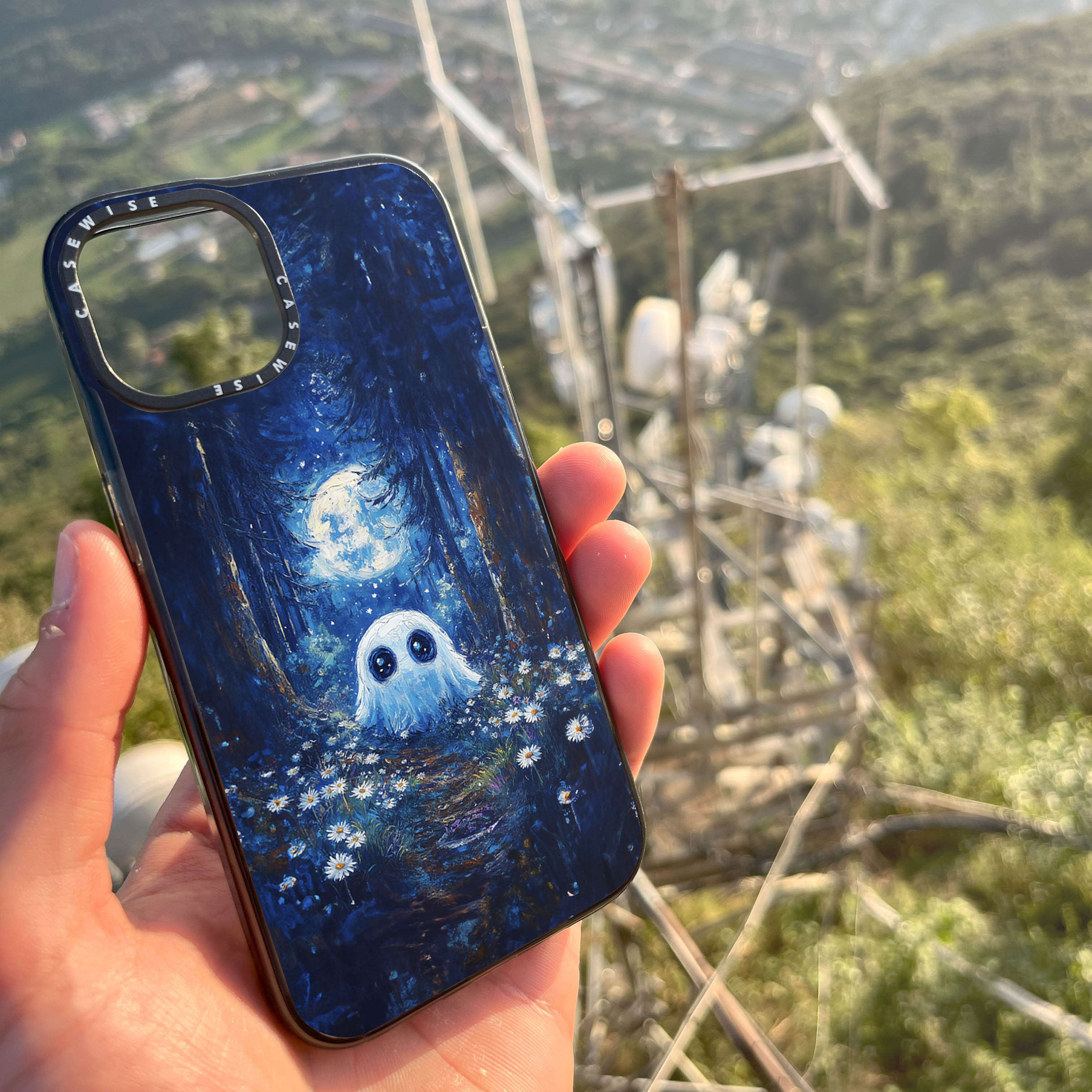 CASEWISE CASEWISE