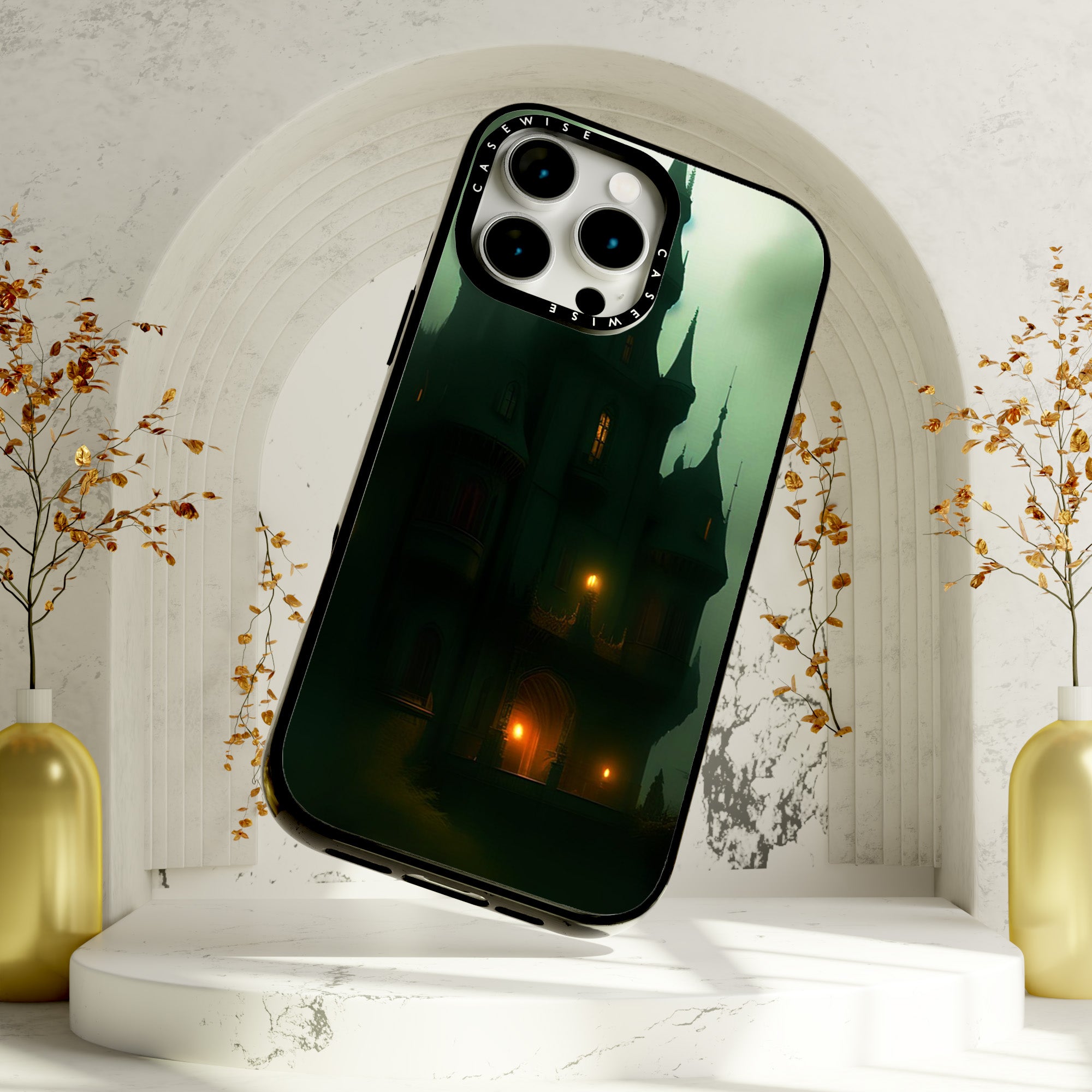 CASEWISE CASEWISE