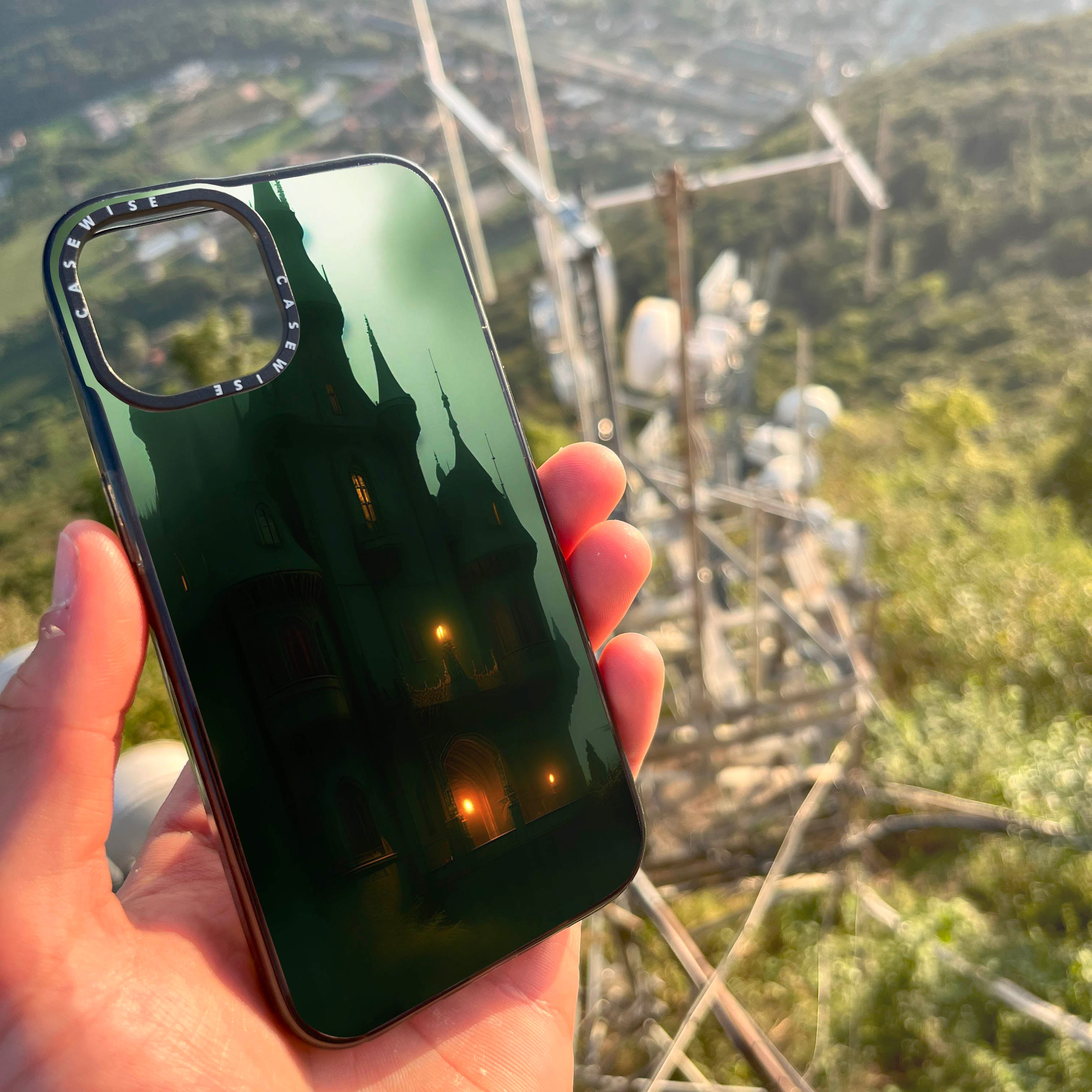 CASEWISE CASEWISE