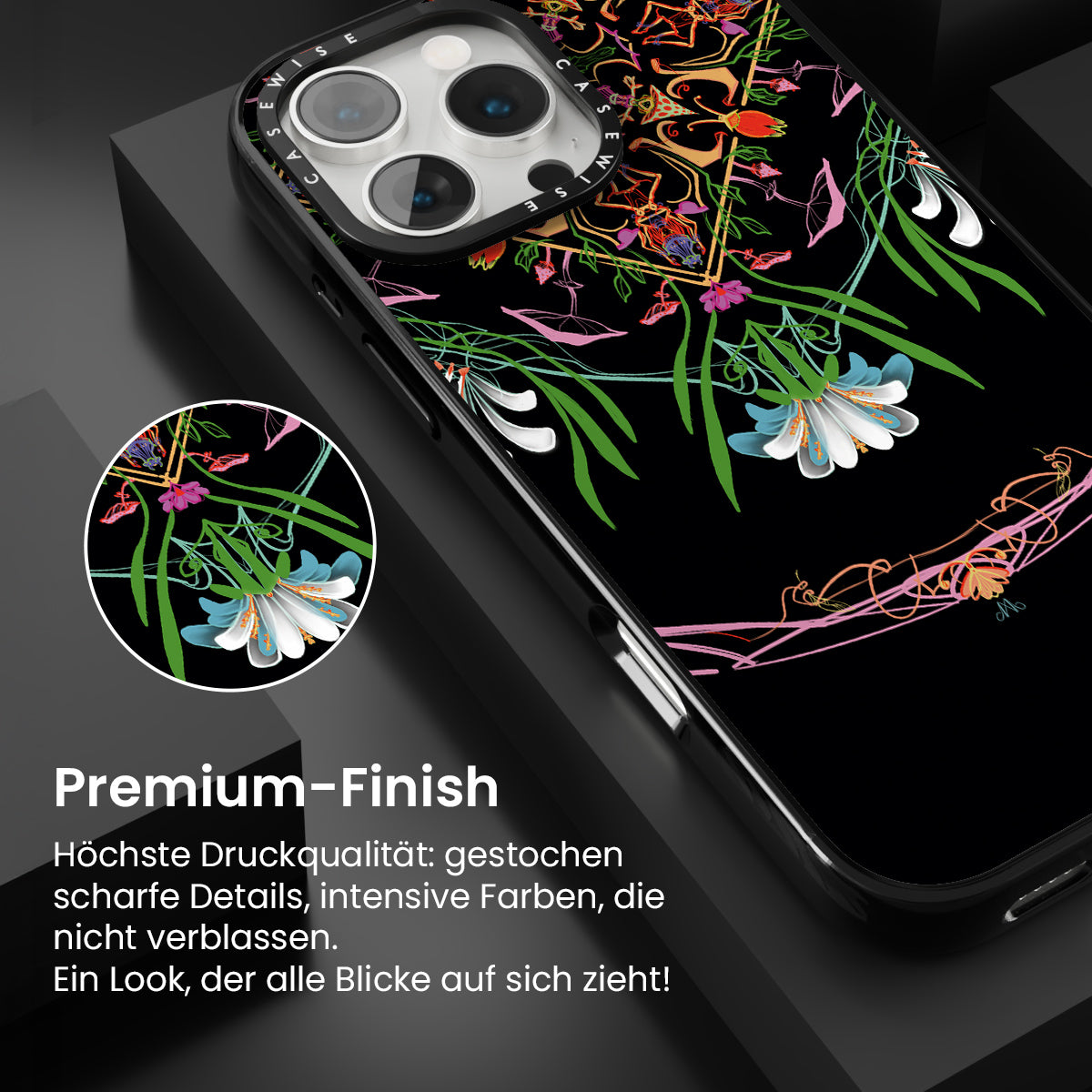 CASEWISE CASEWISE

Premium-Finish

Höchste Druckqualität: gestochen scharfe Details, intensive Farben, die nicht verblassen.
Ein Look, der alle Blicke auf sich zieht!