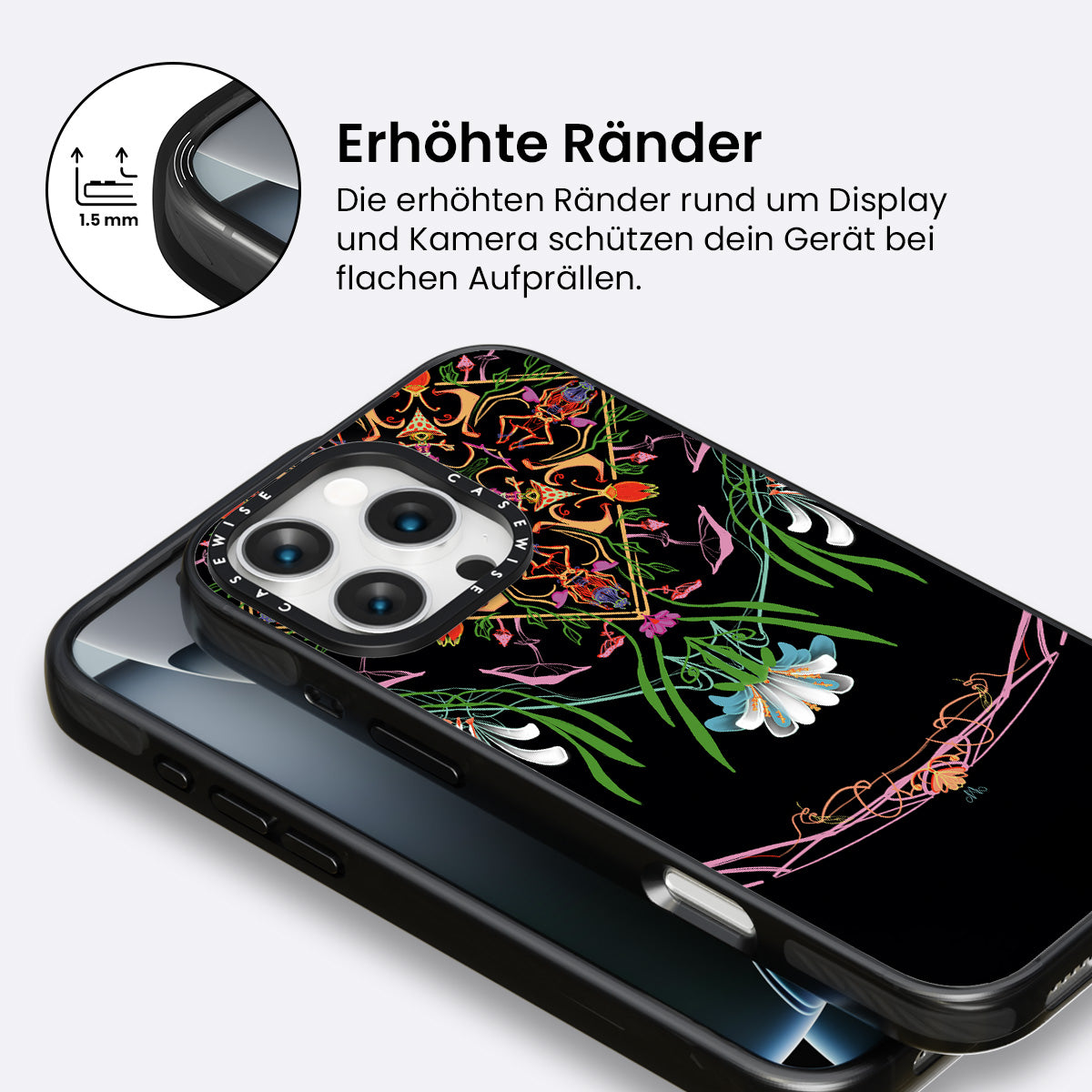 1.5 mm

Erhöhte Ränder

Die erhöhten Ränder rund um Display und Kamera schützen dein Gerät bei flachen Aufprällen.

CASEWISE CASEWISE