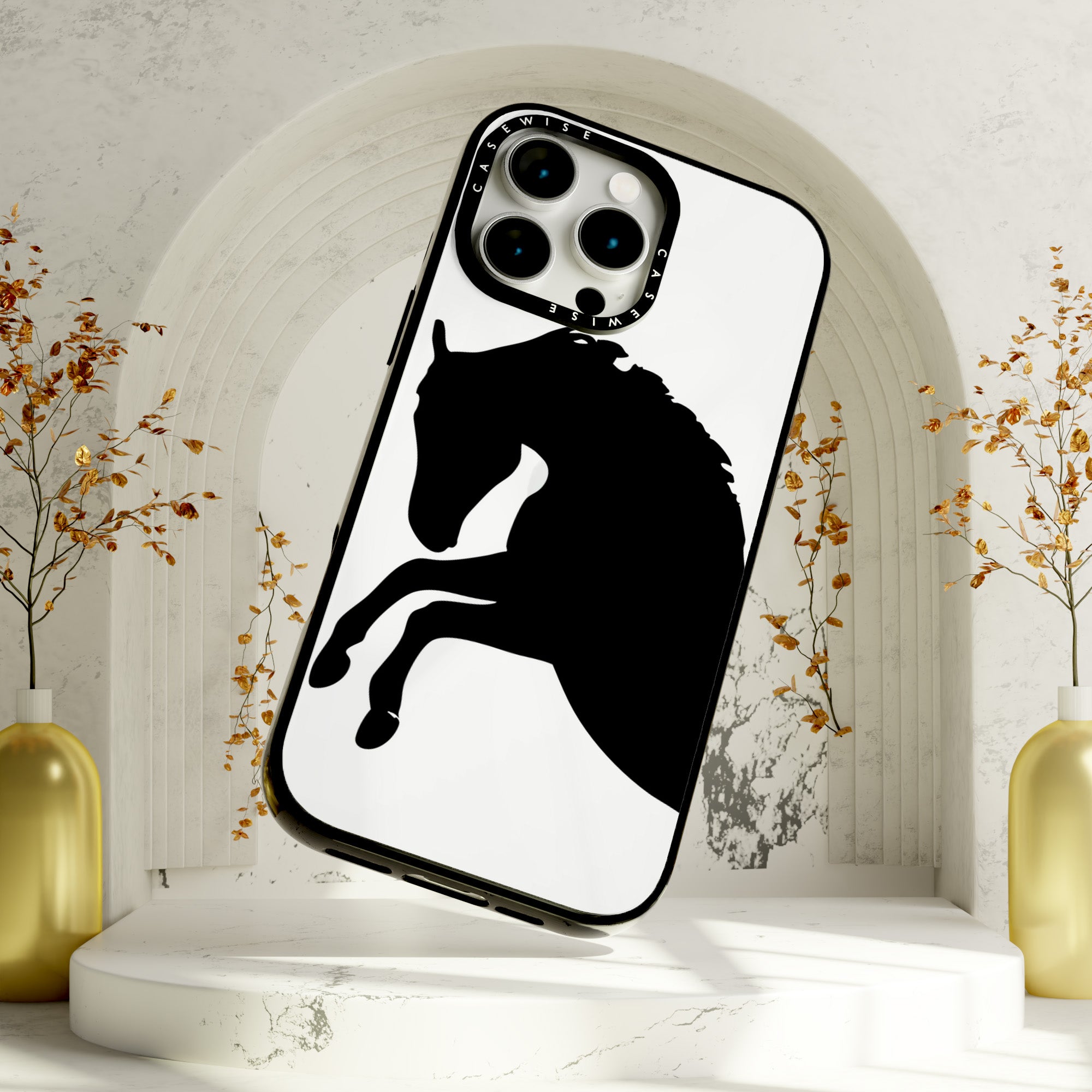 CASEWISE CASEWISE