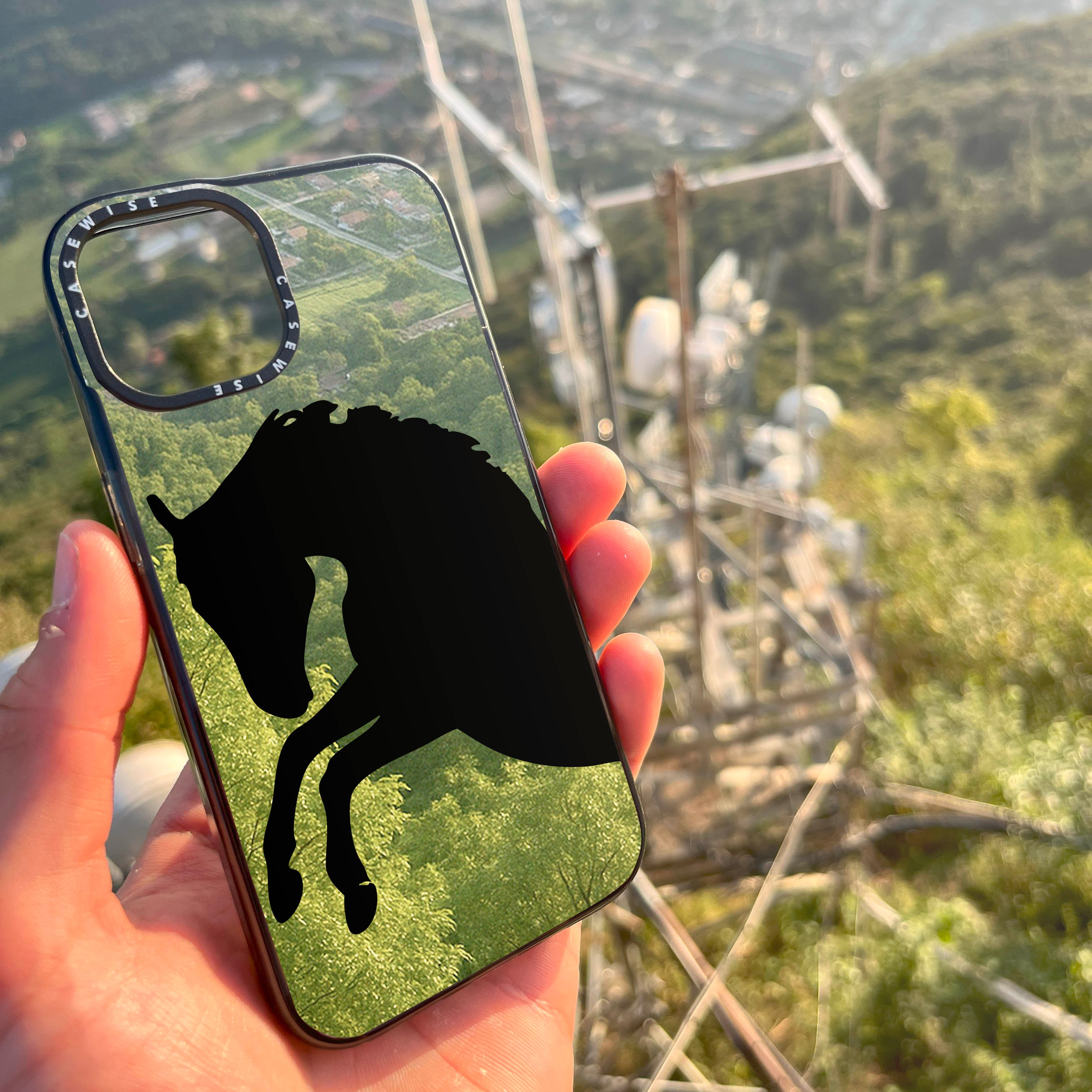 CASEWISE CASEWISE