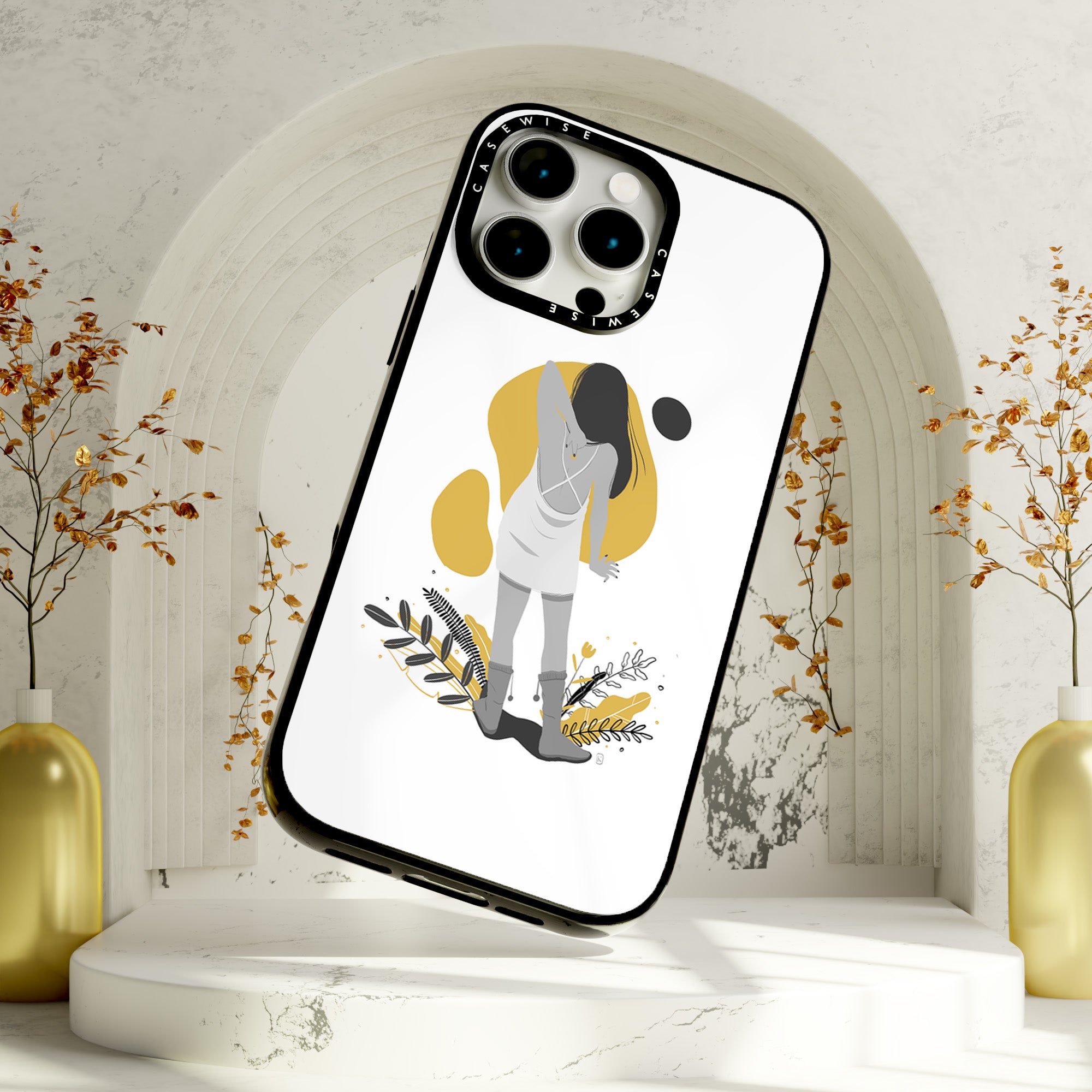 CASEWISE
CASEWISE