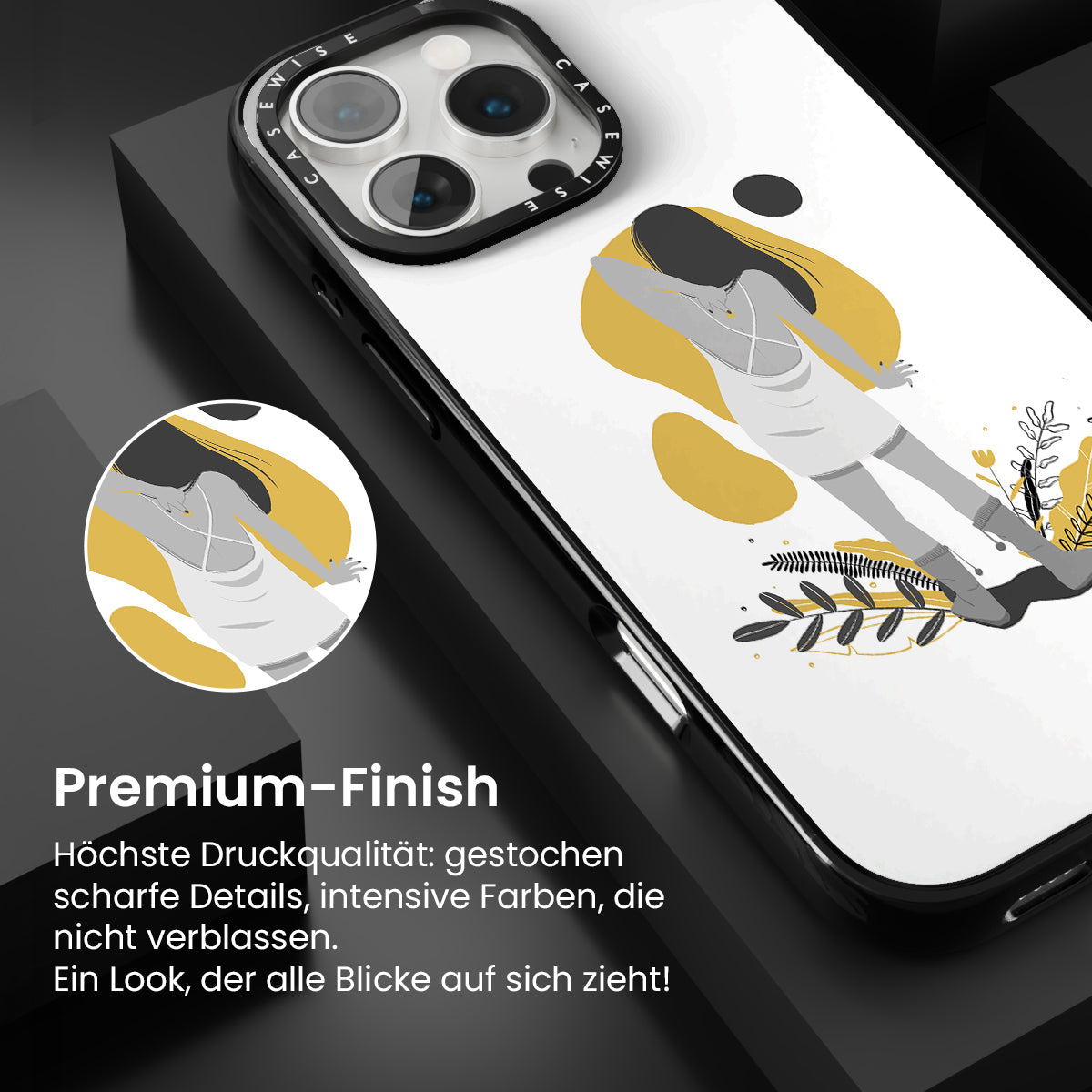 CASEWISE CASEWISE

Premium-Finish

Höchste Druckqualität: gestochen scharfe Details, intensive Farben, die nicht verblassen.
Ein Look, der alle Blicke auf sich zieht!