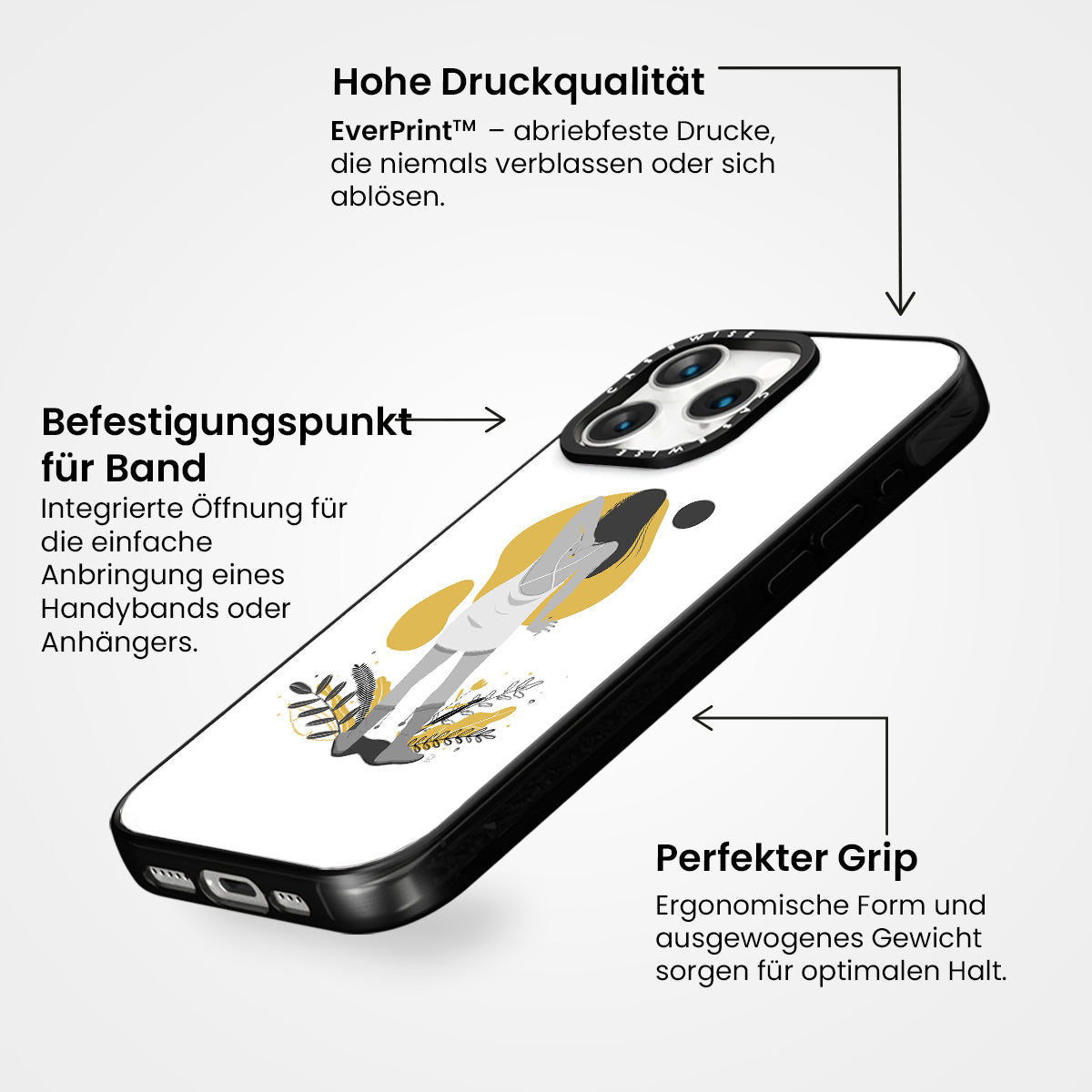 Hohe Druckqualität

EverPrint™ – abriebfeste Drucke, die niemals verblassen oder sich ablösen.

Befestigungspunkt für Band

Integrierte Öffnung für die einfache Anbringung eines Handybands oder Anhängers.

CASEWISE

CASEWISE

Perfekter Grip

Ergonomische Form und ausgewogenes Gewicht sorgen für optimalen Halt.