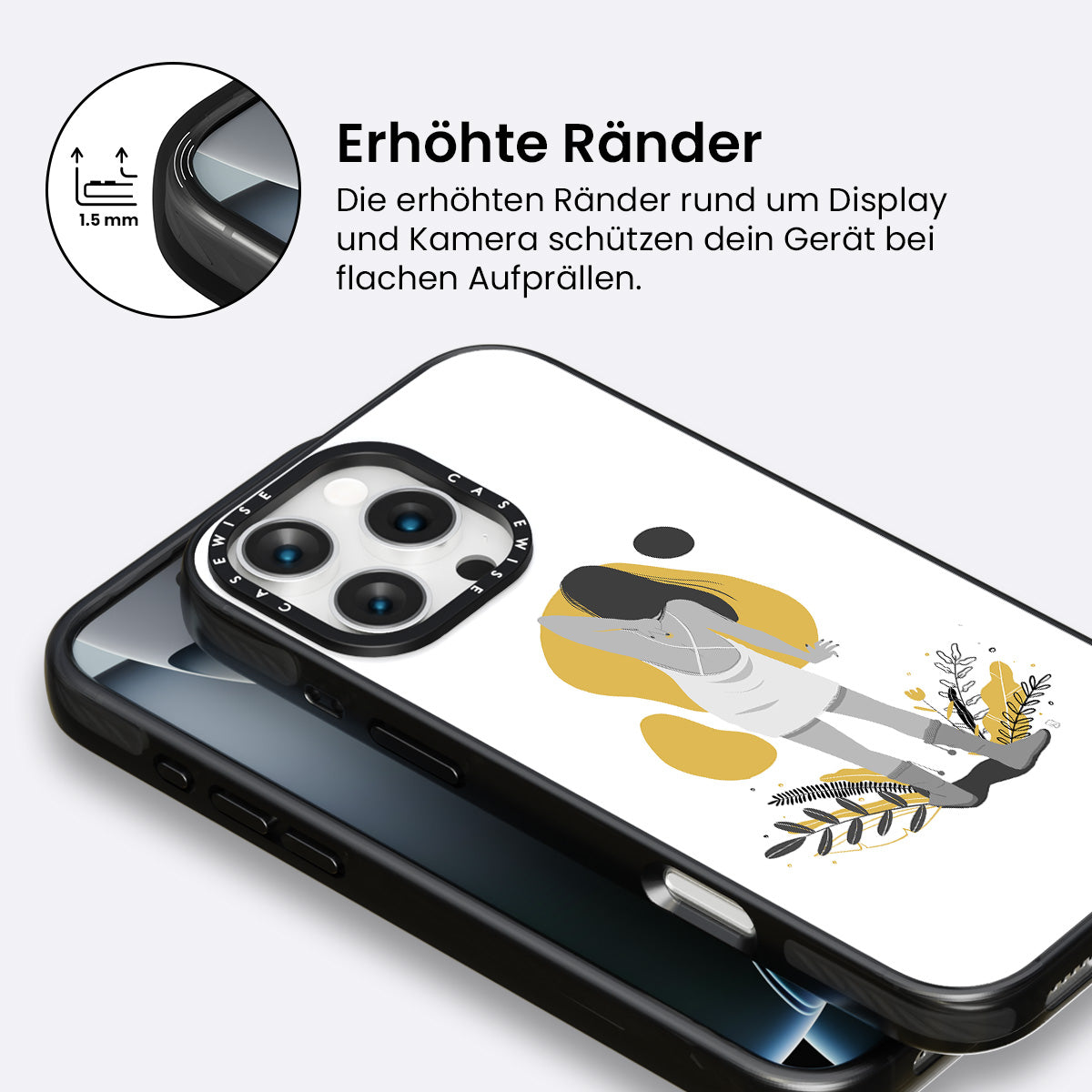 1.5 mm

Erhöhte Ränder

Die erhöhten Ränder rund um Display und Kamera schützen dein Gerät bei flachen Aufprällen.

CASEWISE CASEWISE