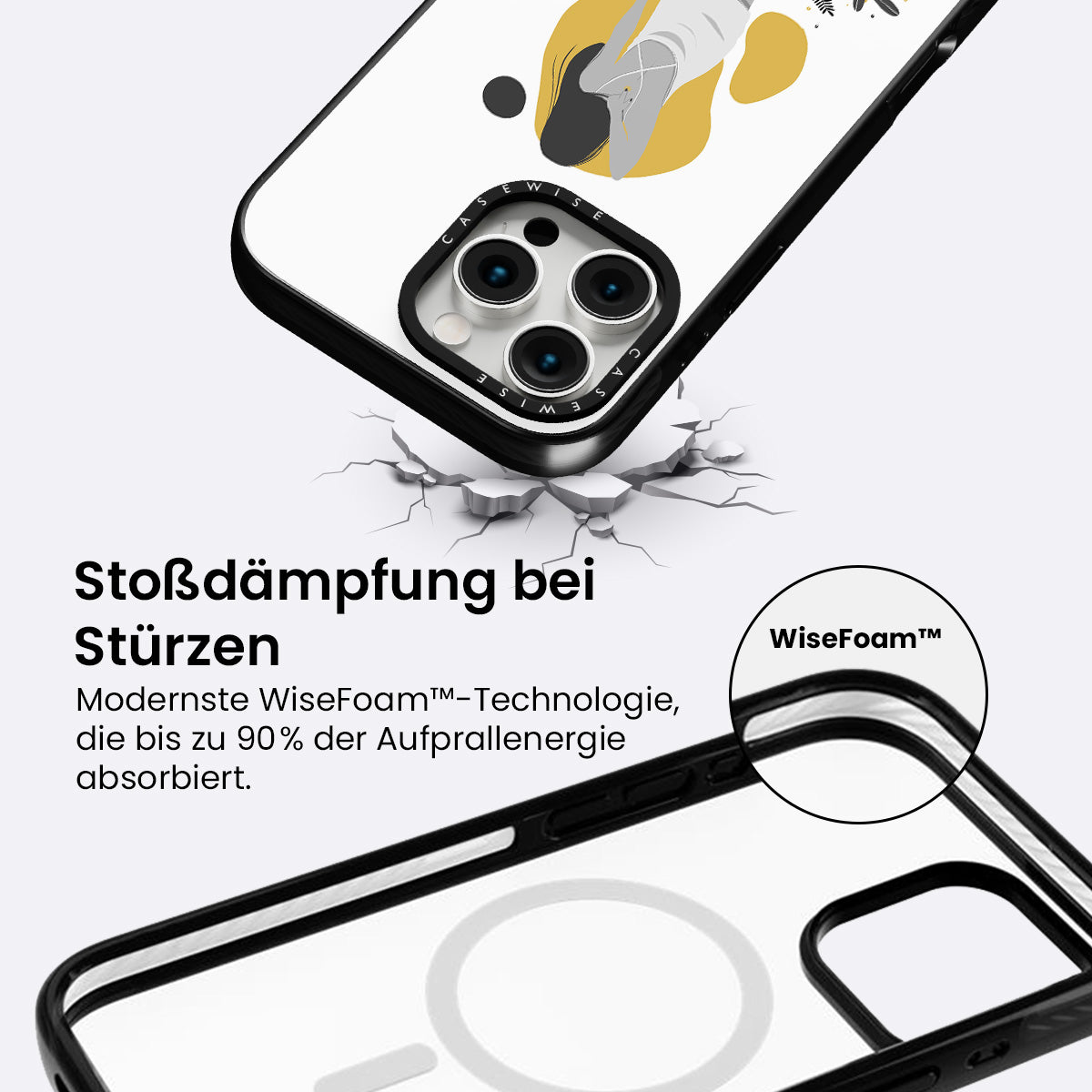 CASEWISE

CASEWISE

Stoßdämpfung bei Stürzen

Modernste WiseFoam™-Technologie, die bis zu 90% der Aufprallenergie absorbiert.

WiseFoam™