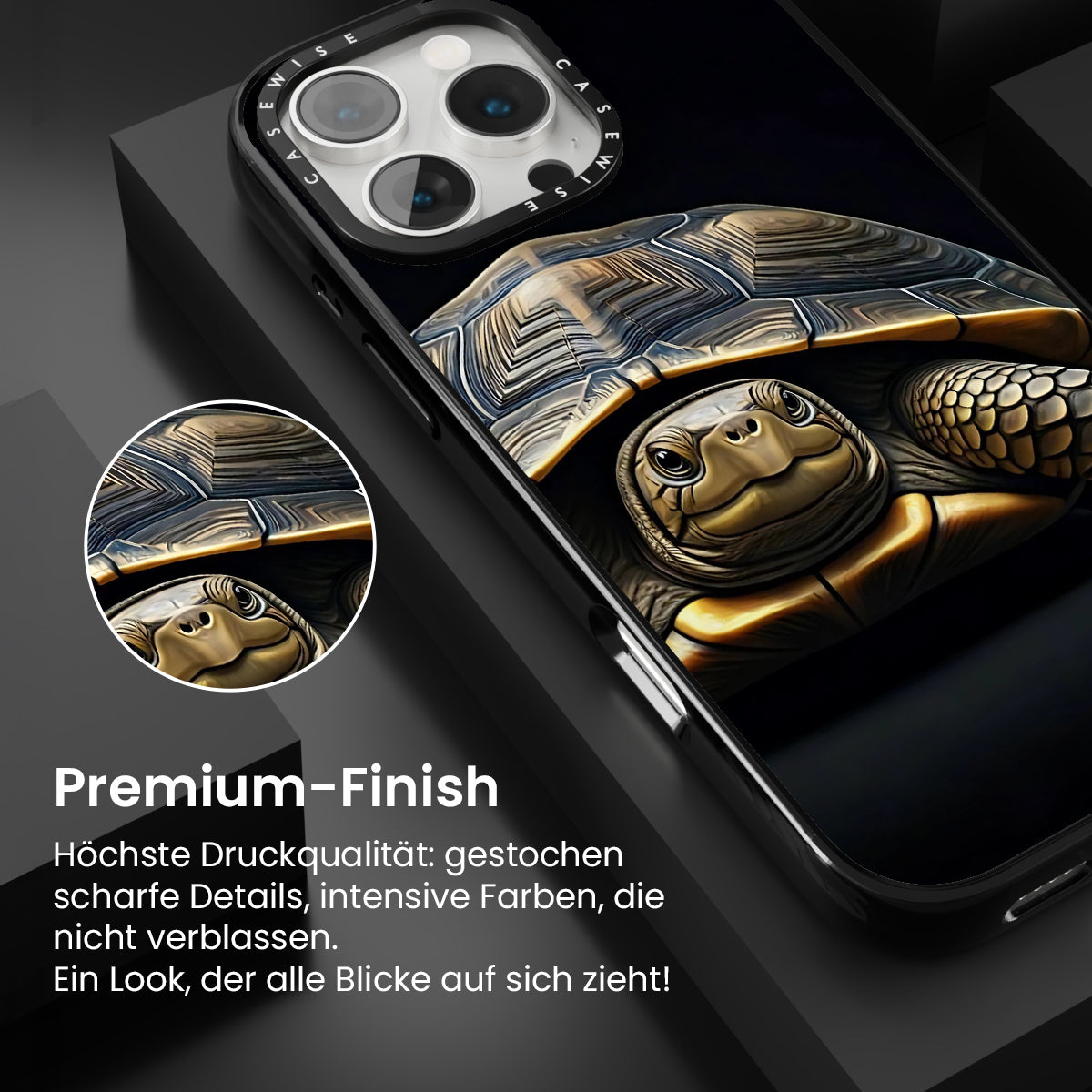 CASEWISE CASEWISE

Premium-Finish

Höchste Druckqualität: gestochen scharfe Details, intensive Farben, die nicht verblassen.
Ein Look, der alle Blicke auf sich zieht!