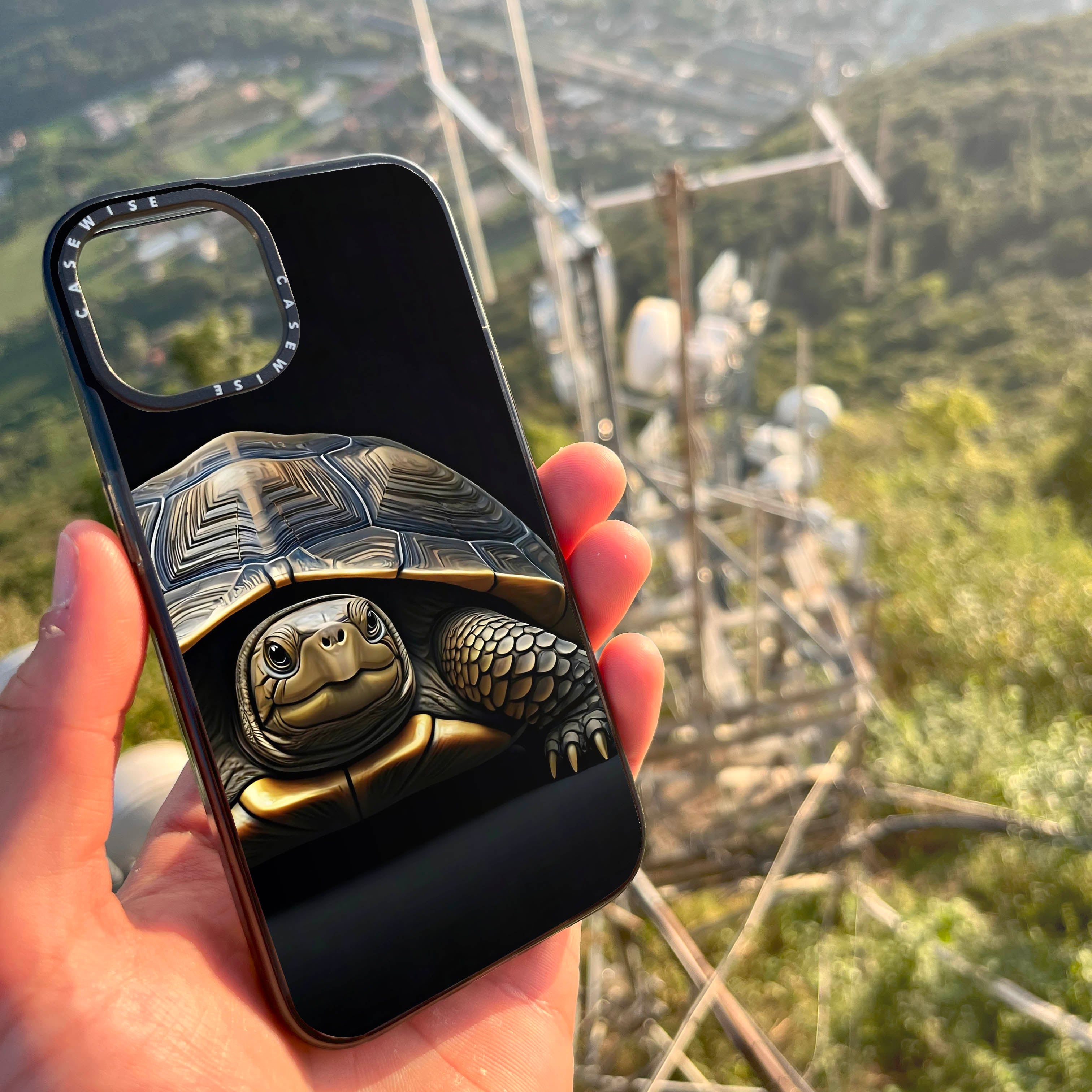 CASEWISE CASEWISE