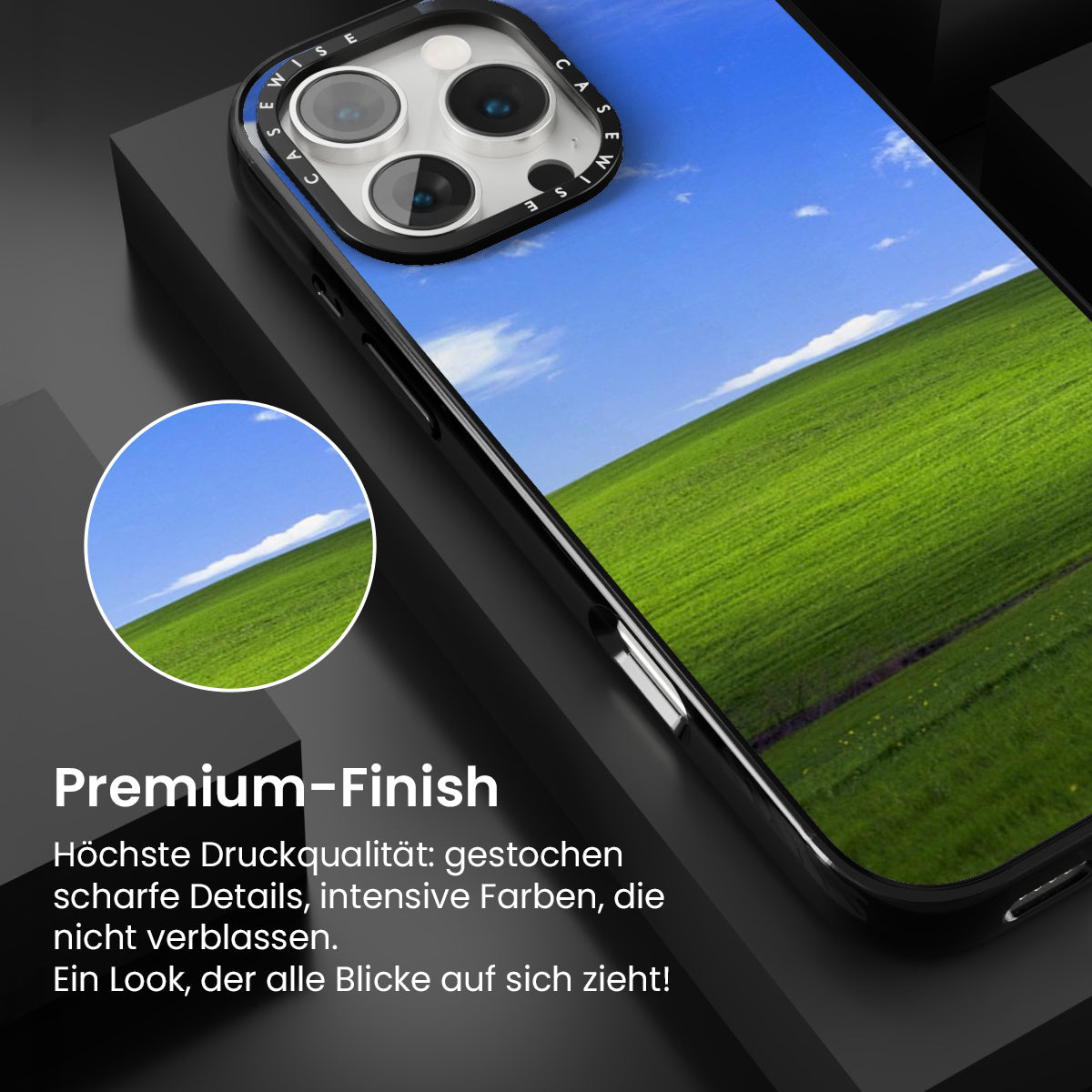 CASEWISE CASEWISE

Premium-Finish

Höchste Druckqualität: gestochen scharfe Details, intensive Farben, die nicht verblassen.
Ein Look, der alle Blicke auf sich zieht!