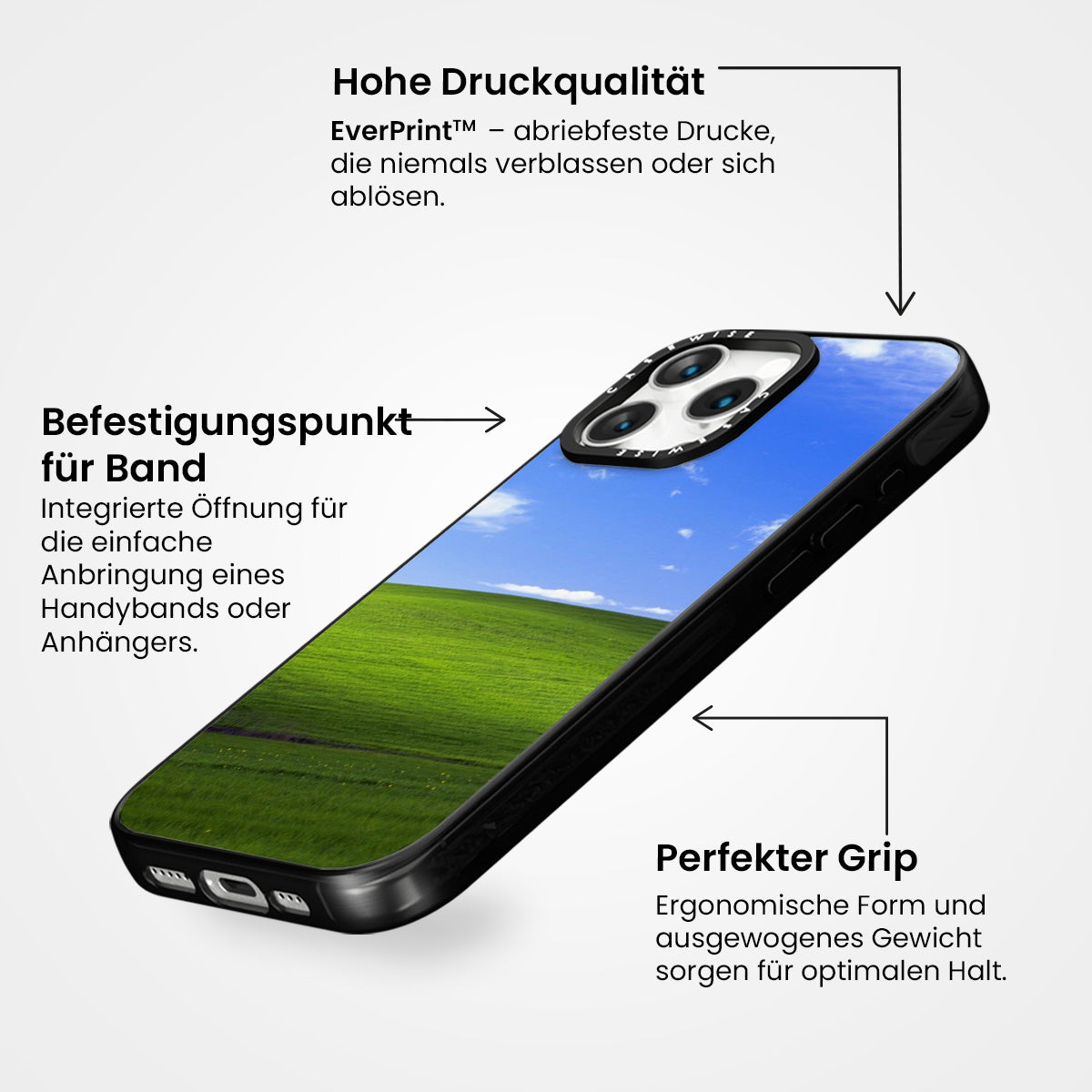 Hohe Druckqualität

EverPrint™ – abriebfeste Drucke, die niemals verblassen oder sich ablösen.

Befestigungspunkt für Band

Integrierte Öffnung für die einfache Anbringung eines Handybands oder Anhängers.

CASEWISE

CASEWISE

Perfekter Grip

Ergonomische Form und ausgewogenes Gewicht sorgen für optimalen Halt.