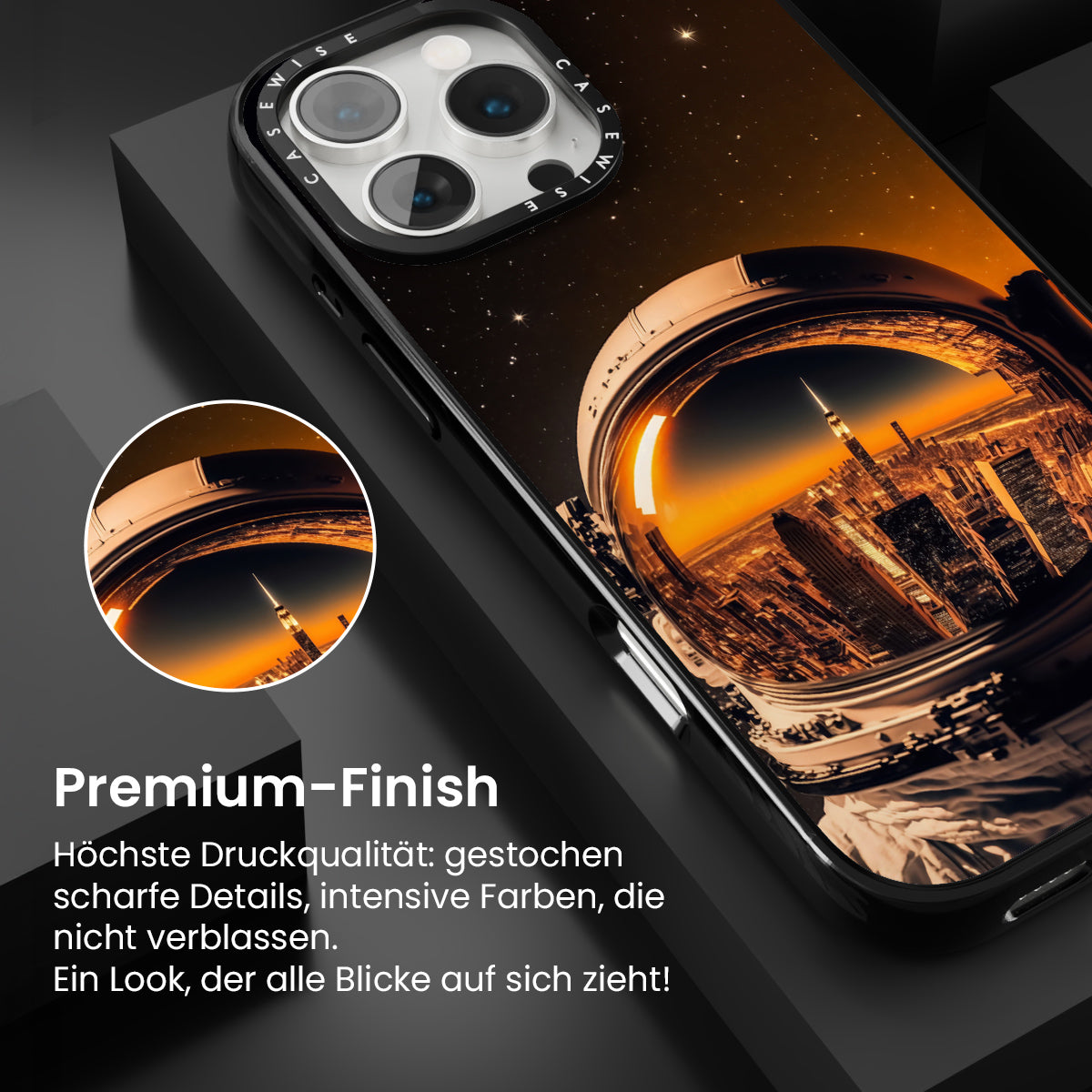 CASEWISE CASEWISE

Premium-Finish

Höchste Druckqualität: gestochen scharfe Details, intensive Farben, die nicht verblassen.
Ein Look, der alle Blicke auf sich zieht!