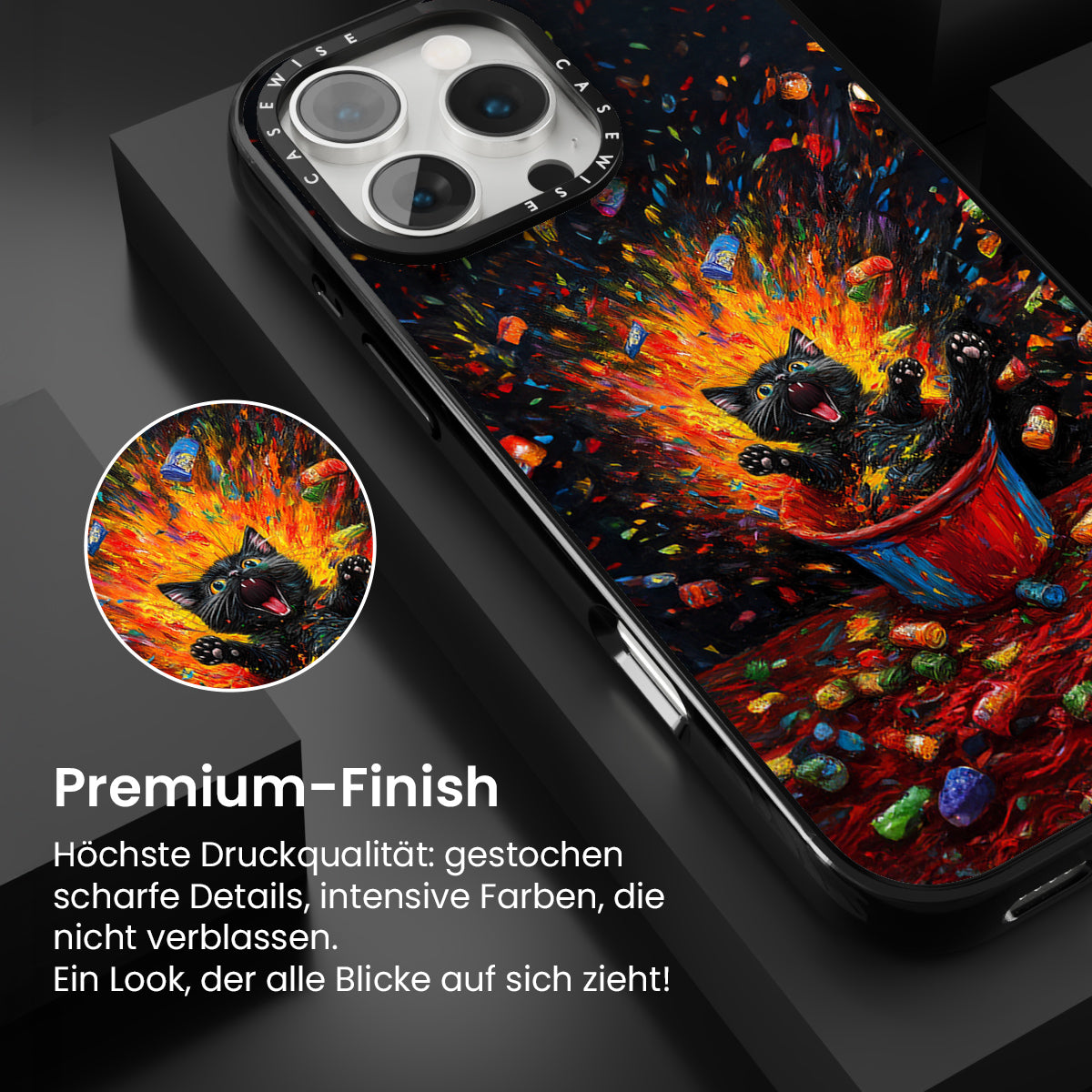 CASEWISE CASEWISE

Premium-Finish

Höchste Druckqualität: gestochen scharfe Details, intensive Farben, die nicht verblassen.
Ein Look, der alle Blicke auf sich zieht!