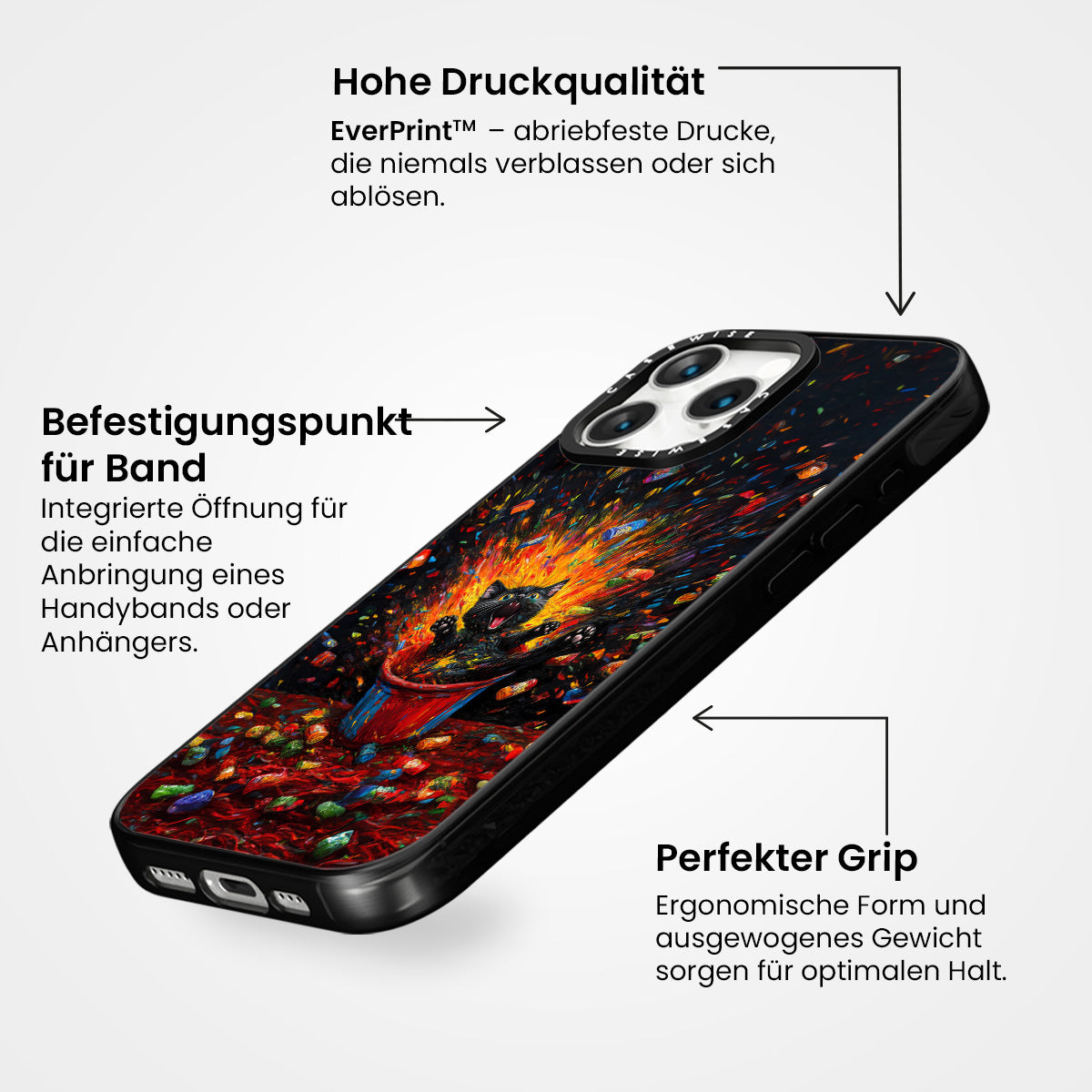 Hohe Druckqualität

EverPrint™ – abriebfeste Drucke, die niemals verblassen oder sich ablösen.

CASEWISE

CASEWISE

Befestigungspunkt für Band

Integrierte Öffnung für die einfache Anbringung eines Handybands oder Anhängers.

Perfekter Grip

Ergonomische Form und ausgewogenes Gewicht sorgen für optimalen Halt.