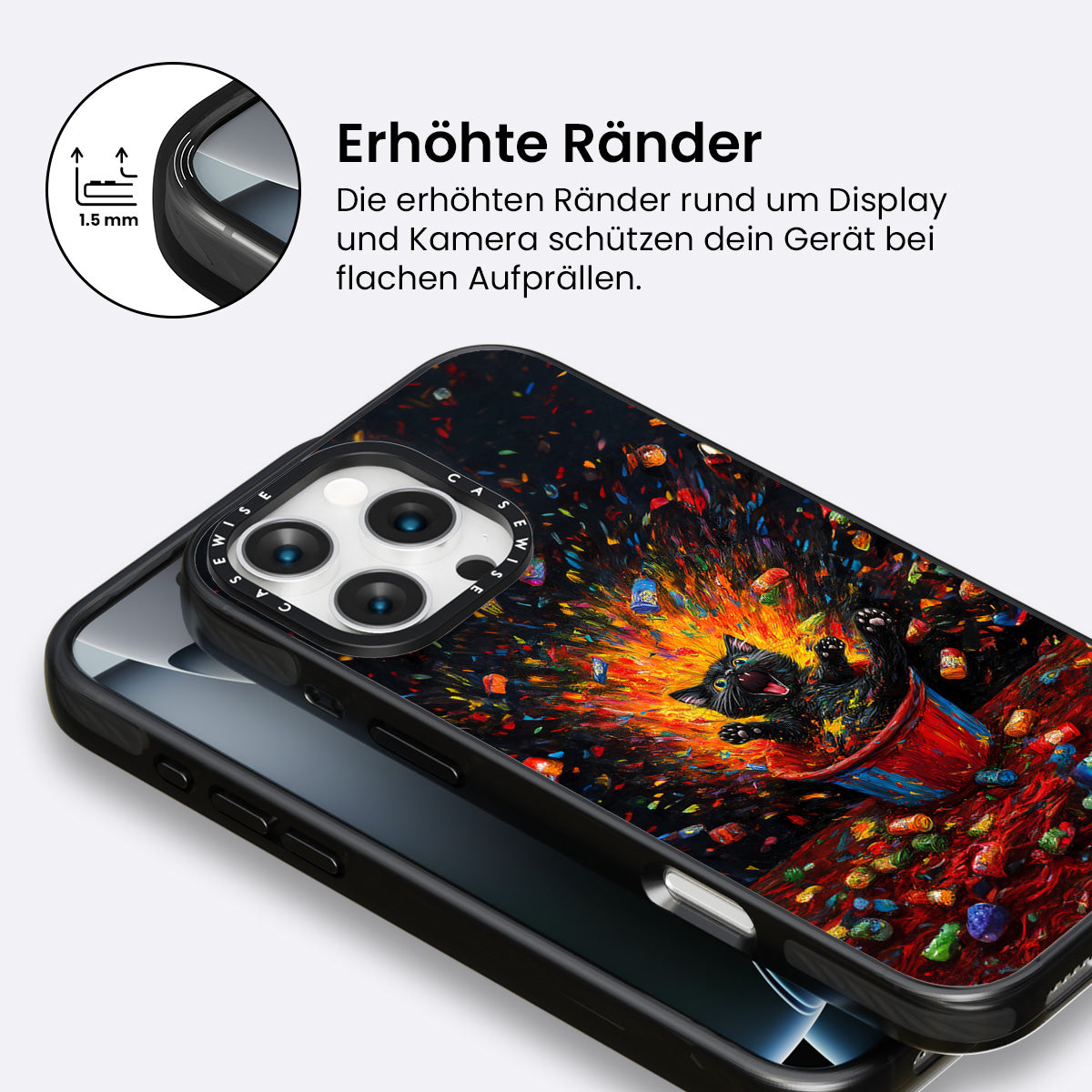 1.5 mm

Erhöhte Ränder

Die erhöhten Ränder rund um Display und Kamera schützen dein Gerät bei flachen Aufprällen.

CASEWISE CASEWISE