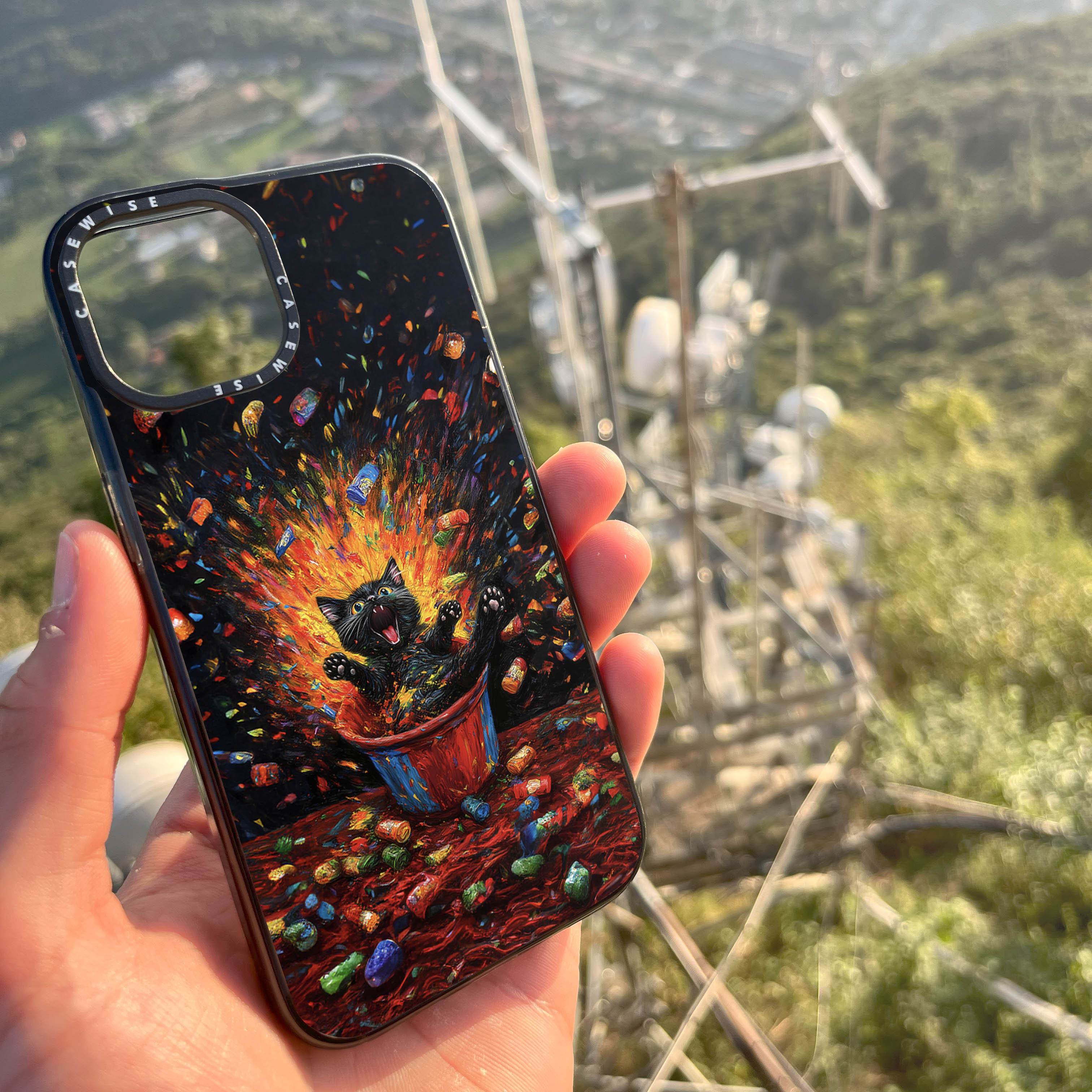 CASEWISE CASEWISE